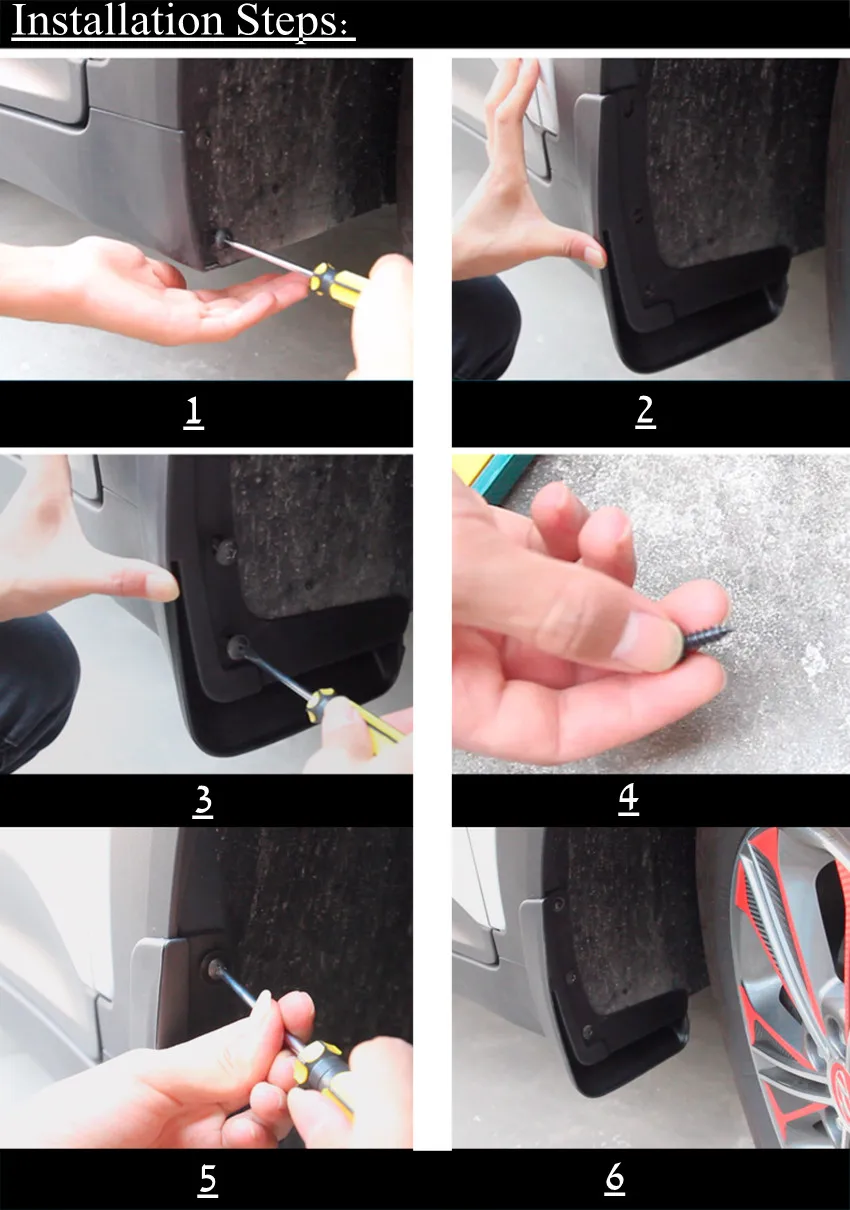 Installation Steps:

1

2

3

4

5

6