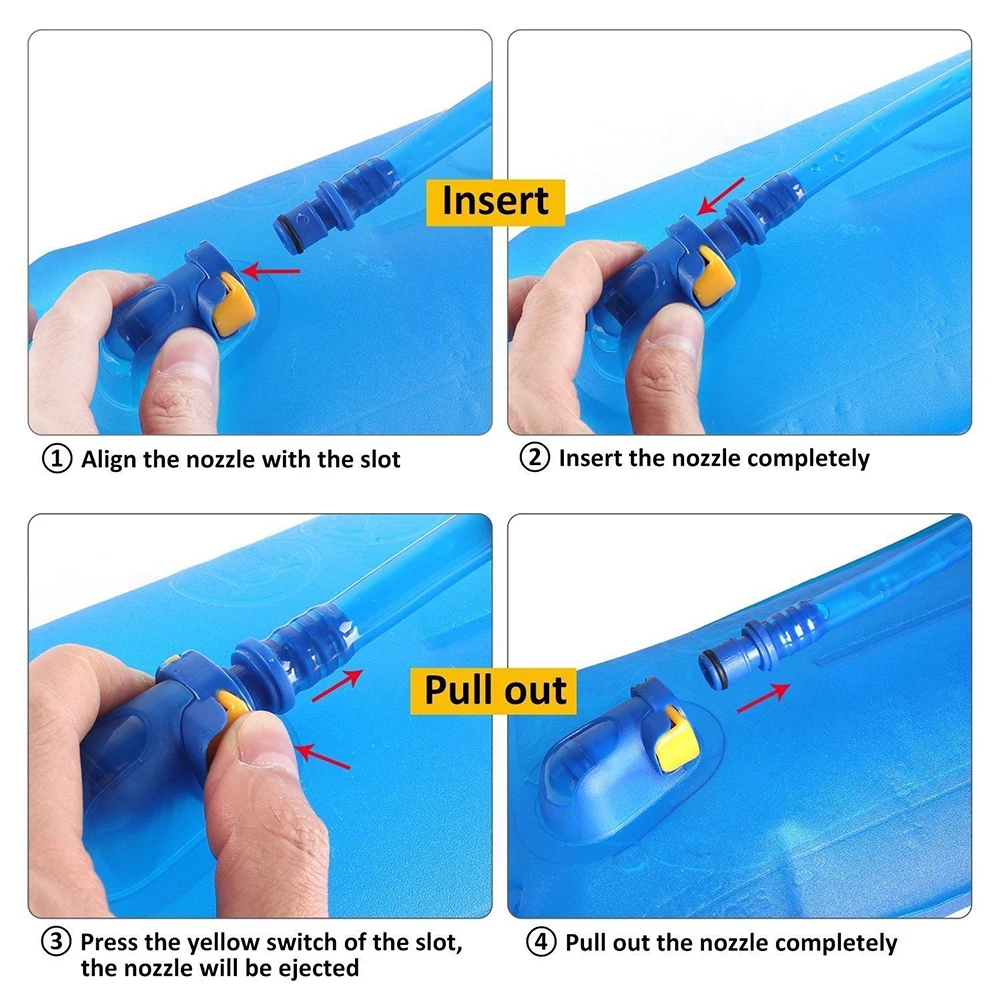 Insert

① Align the nozzle with the slot

② Insert the nozzle completely

Pull out

③ Press the yellow switch of the slot, the nozzle will be ejected

④ Pull out the nozzle completely