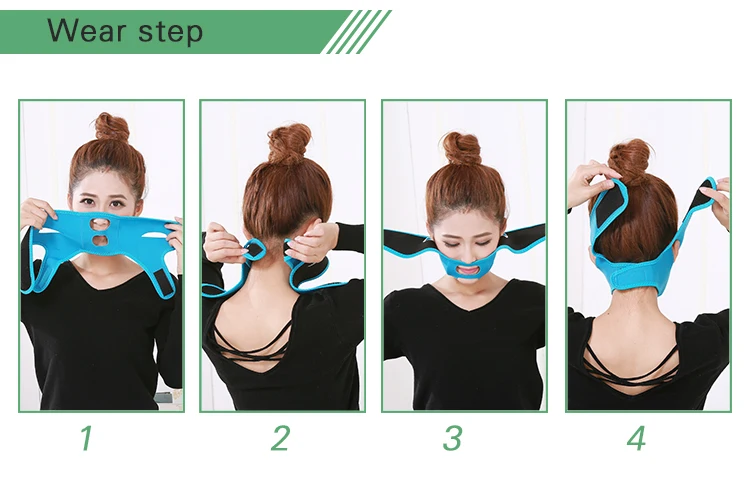 Wear step

1

2

3

4