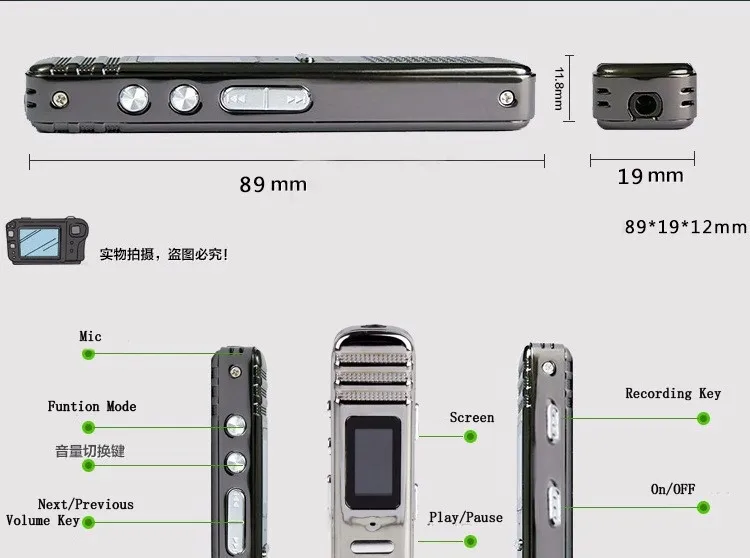 11.8mm

89 mm

19 mm

89*19*12mm

实物拍摄，盗图必究!

Mic

Funtion Mode

音量切换键

Next/Previous
Volume Key

Screen

Play/Pause

Recording Key

On/OFF