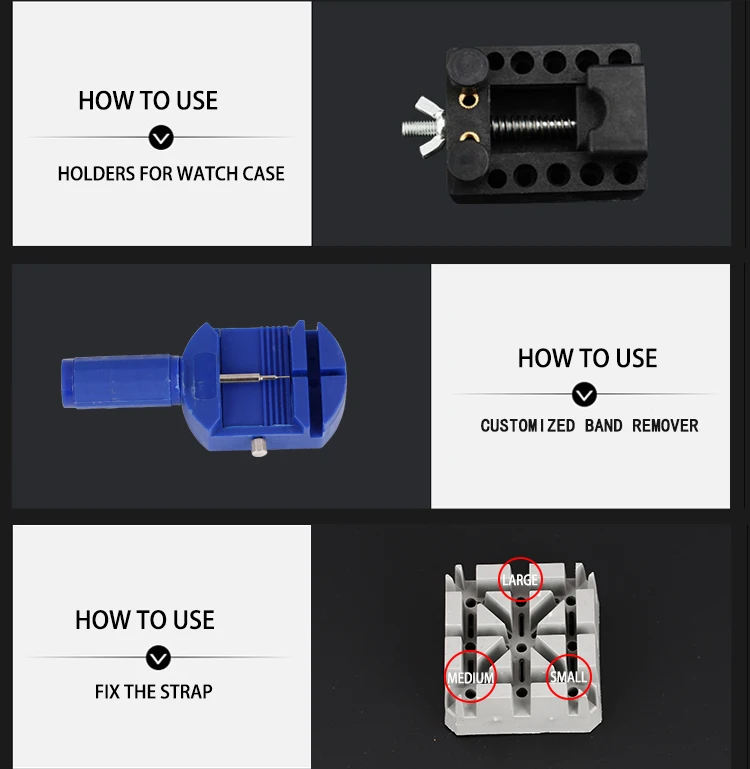 HOW TO USE

HOLDERS FOR WATCH CASE

HOW TO USE

CUSTOMIZED BAND REMOVER

HOW TO USE

FIX THE STRAP

LARGE

MEDIUM

SMALL