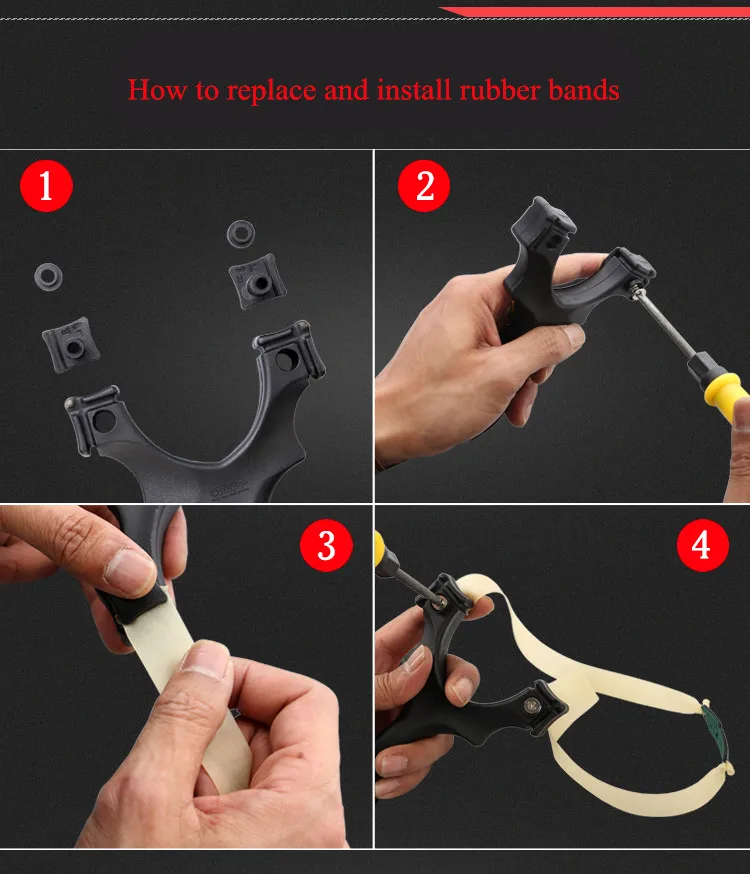 How to replace and install rubber bands

1

2

3

4