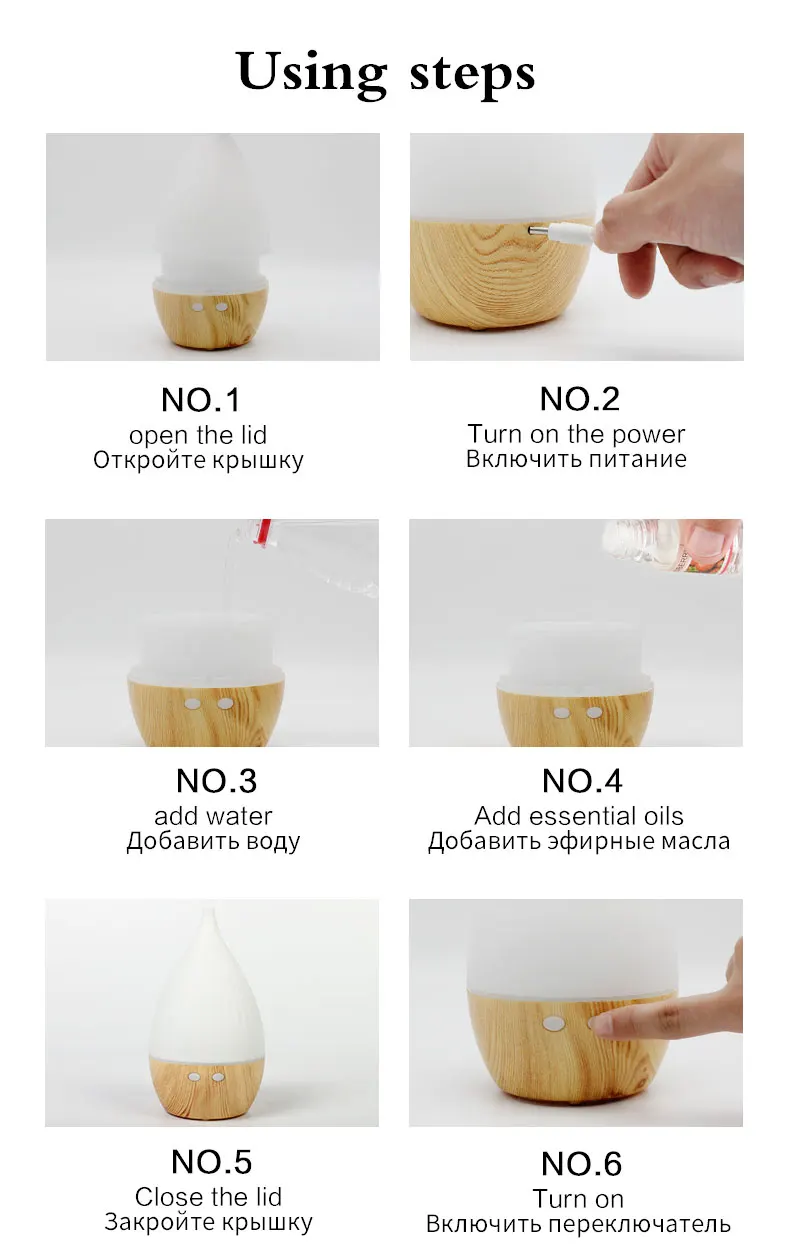 Using steps

NO.1
open the lid
Откройте крышку

NO.2
Turn on the power
Включить питание

NO.3
add water
Добавить воду

NO.4
Add essential oils
Добавить эфирные масла

NO.5
Close the lid
Закройте крышку

NO.6
Turn on
Включить переключатель