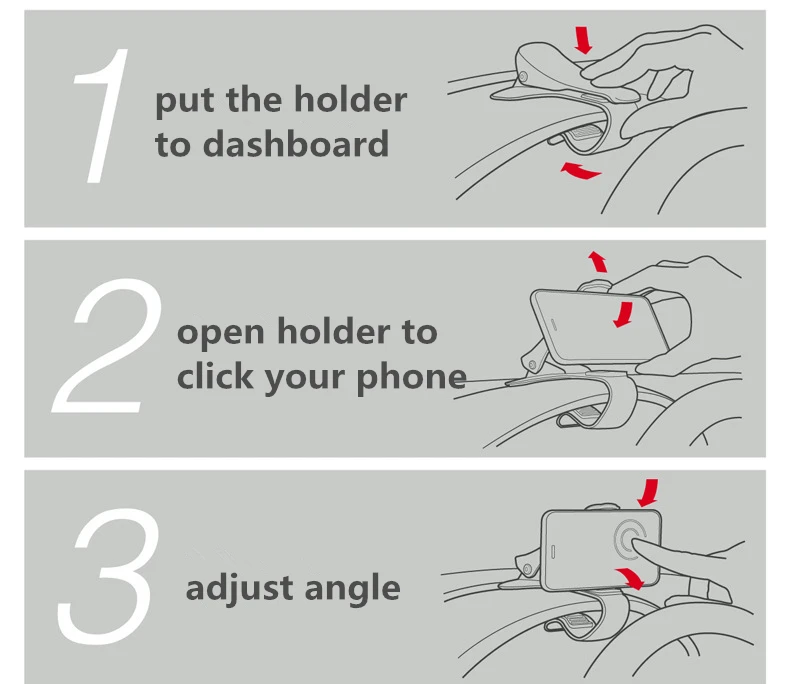 1 put the holder to dashboard

2 open holder to click your phone

3 adjust angle