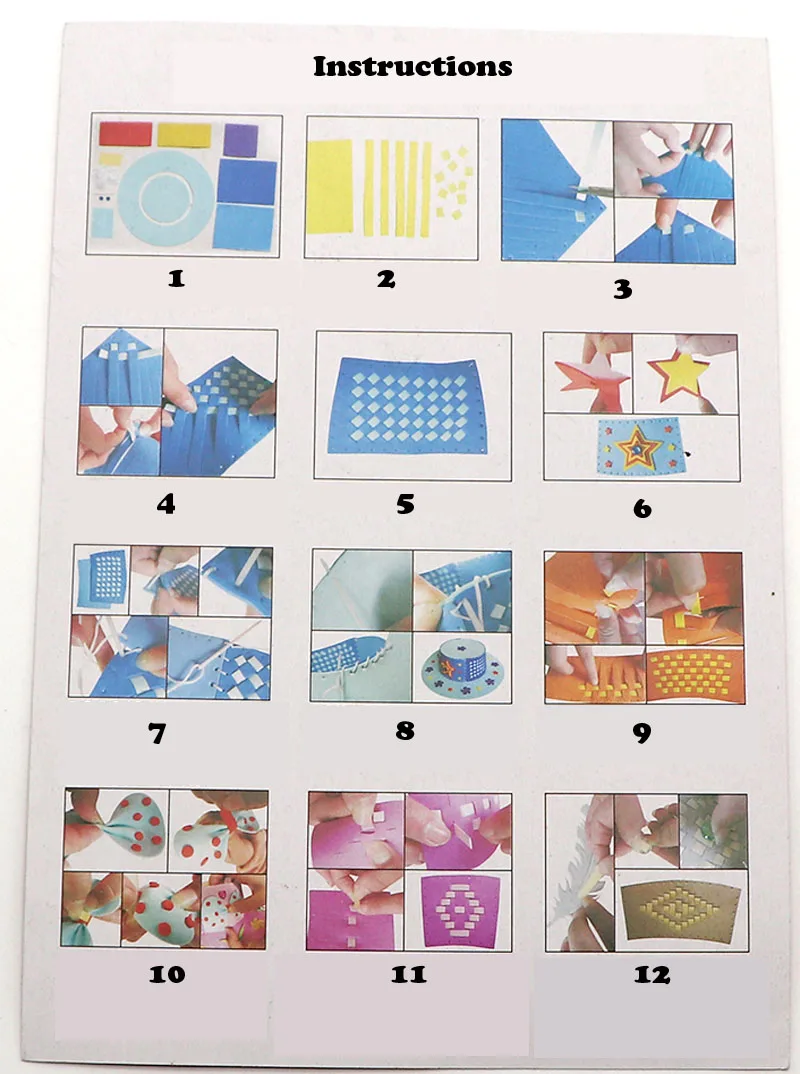 Instructions

1

2

3

4

5

6

7

8

9

10

11

12