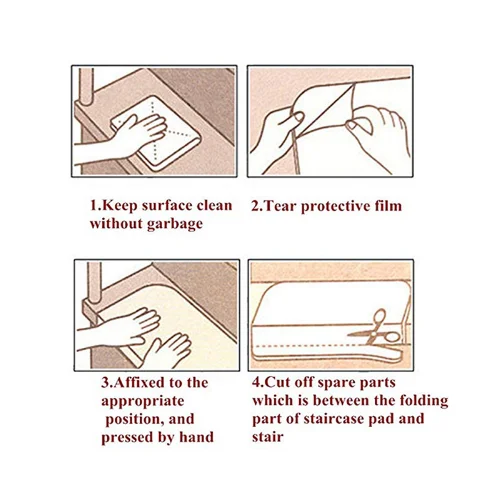 1.Keep surface clean without garbage

2.Tear protective film

3.Affixed to the appropriate position, and pressed by hand

4.Cut off spare parts which is between the folding part of staircase pad and stair