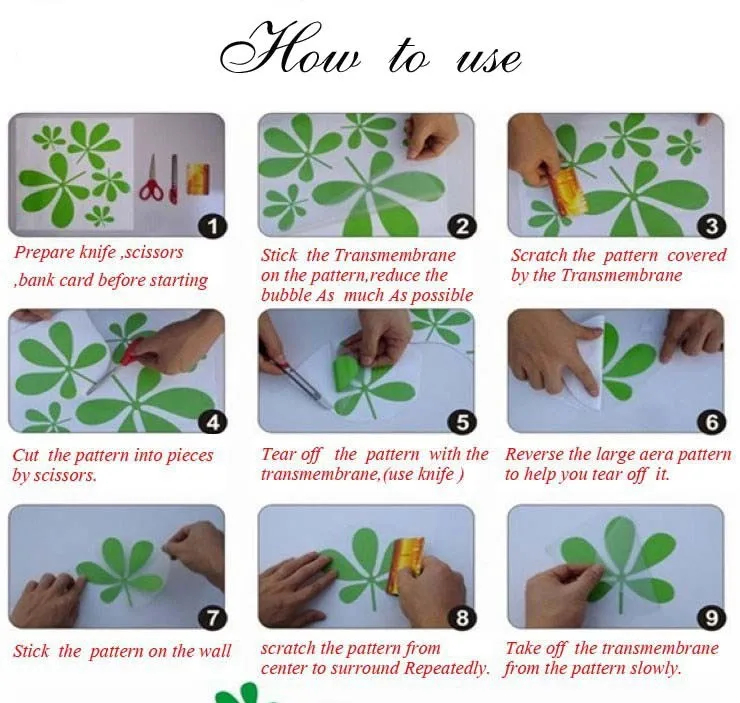 How to use

1

Prepare knife ,scissors ,bank card before starting

2

Stick the Transmembrane on the pattern,reduce the bubble As much As possible

3

Scratch the pattern covered by the Transmembrane

4

Cut the pattern into pieces by scissors.

5

Tear off the pattern with the transmembrane,(use knife )

6

Reverse the large aera pattern to help you tear off it.

7

Stick the pattern on the wall

8

scratch the pattern from center to surround Repeatedly.

9

Take off the transmembrane from the pattern slowly.