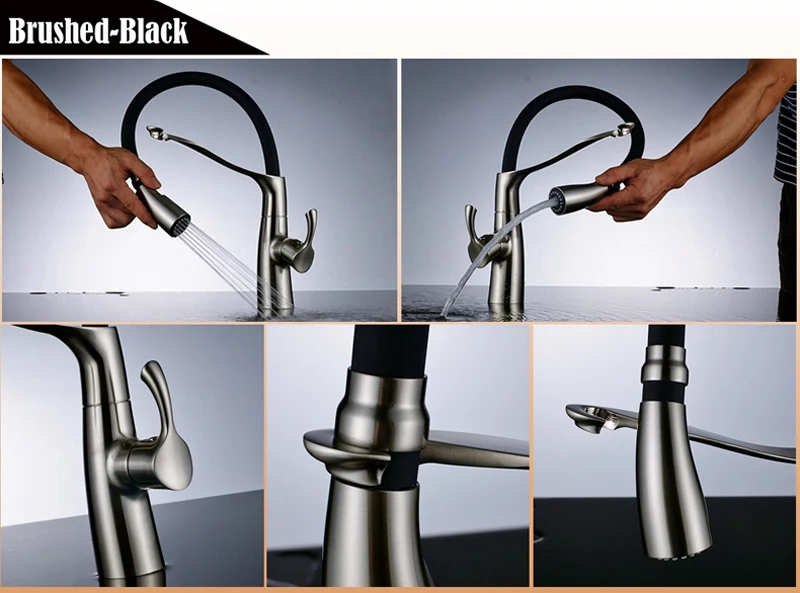 Brushed-Black