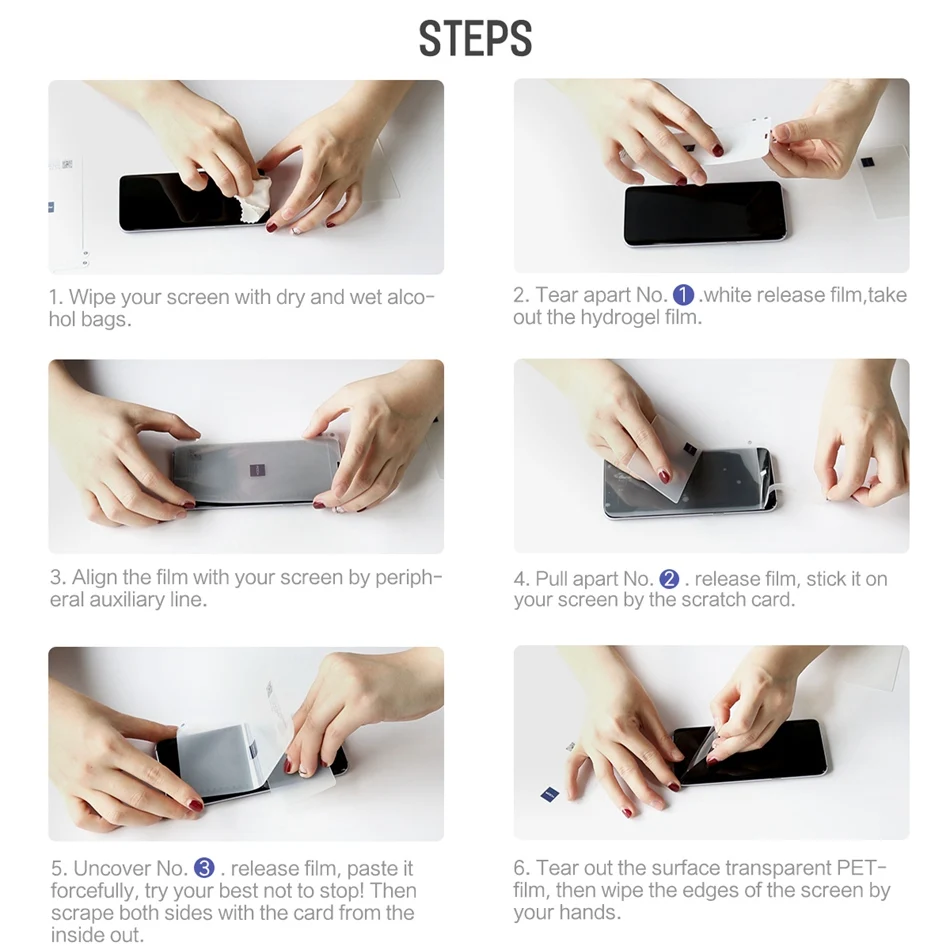 STEPS

1. Wipe your screen with dry and wet alcohol bags.

2. Tear apart No. 1 .white release film,take out the hydrogel film.

3. Align the film with your screen by peripheral auxiliary line.

4. Pull apart No. 2 . release film, stick it on your screen by the scratch card.

5. Uncover No. 3 . release film, paste it forcefully, try your best not to stop! Then scrape both sides with the card from the inside out.

6. Tear out the surface transparent PET-film, then wipe the edges of the screen by your hands.