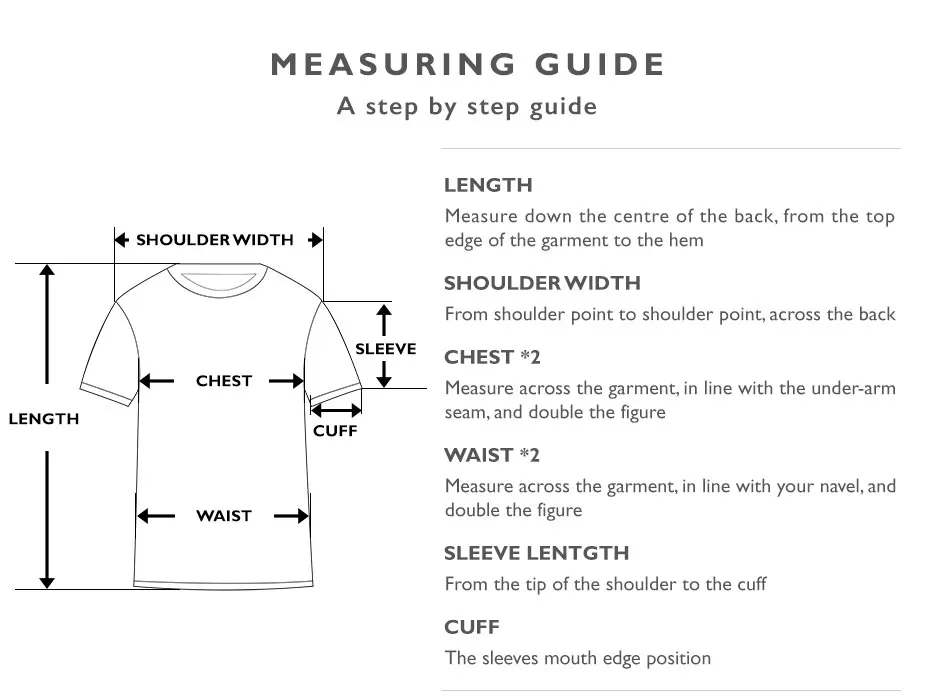 MEASURING GUIDE

A step by step guide

SHOULDER WIDTH

SLEEVE

CHEST

LENGTH

CUFF

WAIST

LENGTH

Measure down the centre of the back, from the top edge of the garment to the hem

SHOULDER WIDTH

From shoulder point to shoulder point, across the back

CHEST *2

Measure across the garment, in line with the under-arm seam, and double the figure

WAIST *2

Measure across the garment, in line with your navel, and double the figure

SLEEVE LENTGTH

From the tip of the shoulder to the cuff

CUFF

The sleeves mouth edge position