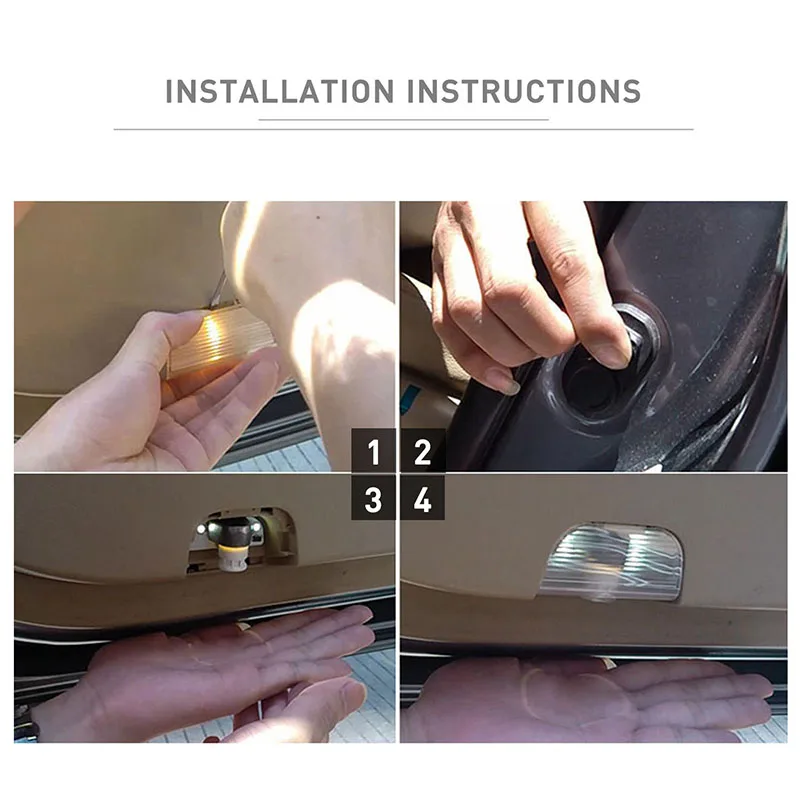 INSTALLATION INSTRUCTIONS

1 2
3 4