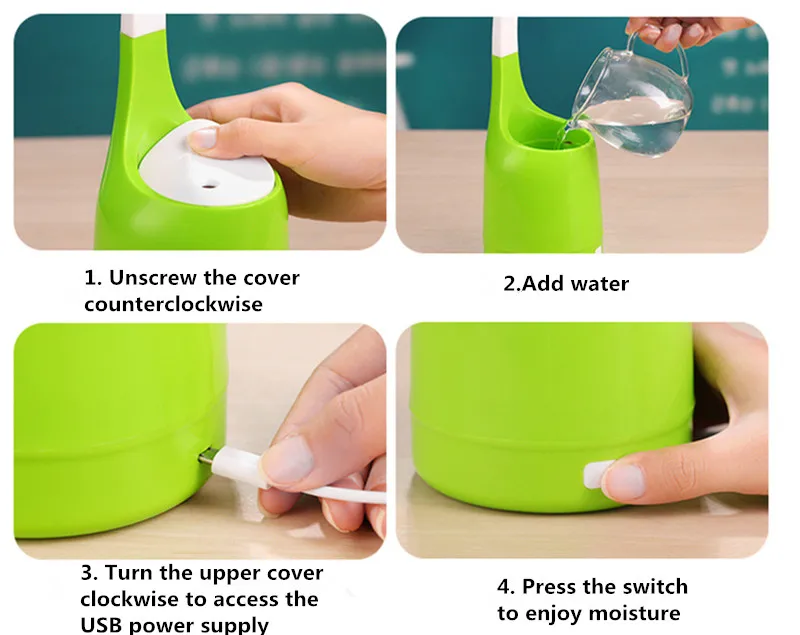 1. Unscrew the cover counterclockwise

2.Add water

3. Turn the upper cover clockwise to access the USB power supply

4. Press the switch to enjoy moisture