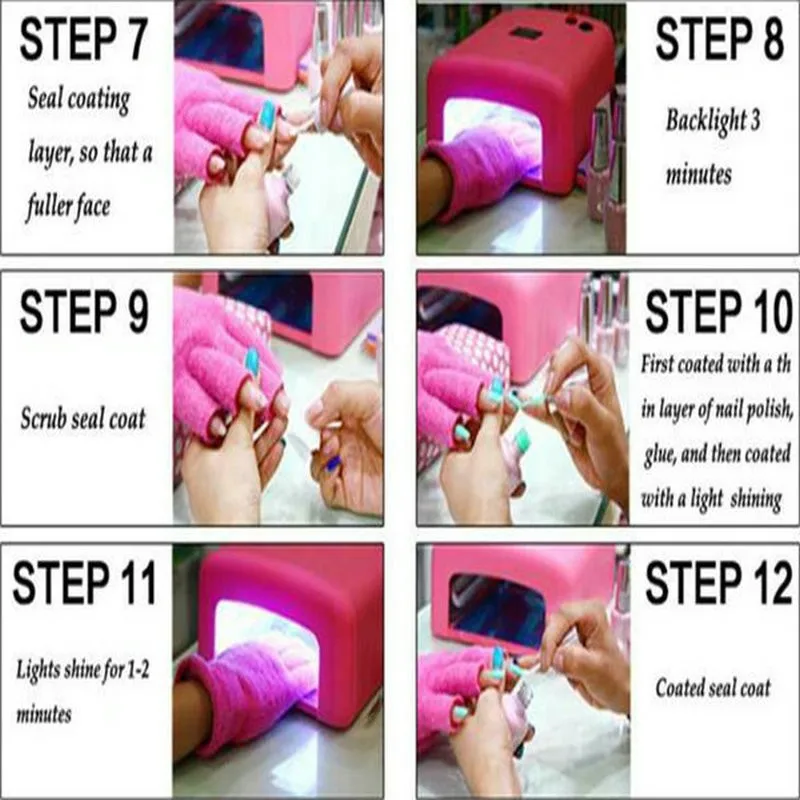 STEP 7

Seal coating layer, so that a fuller face

STEP 8

Backlight 3 minutes

STEP 9

Scrub seal coat

STEP 10

First coated with a th in layer of nail polish, glue, and then coated with a light shining

STEP 11

Lights shine for 1-2 minutes

STEP 12

Coated seal coat