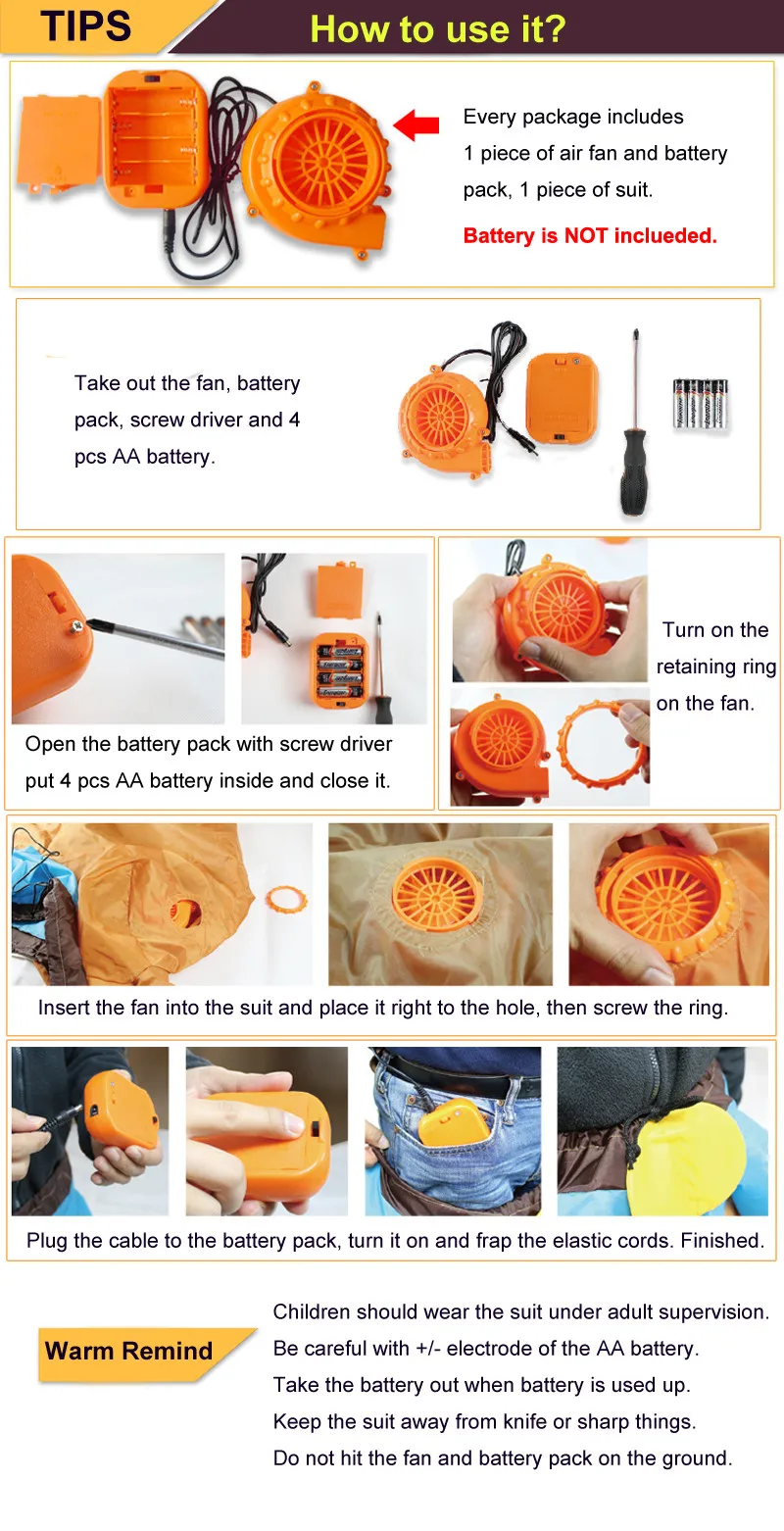 TIPS

How to use it?

Every package includes 1 piece of air fan and battery pack, 1 piece of suit.

Battery is NOT inclueded.

Take out the fan, battery pack, screw driver and 4 pcs AA battery.

Open the battery pack with screw driver put 4 pcs AA battery inside and close it.

Turn on the retaining ring on the fan.

Insert the fan into the suit and place it right to the hole, then screw the ring.

Plug the cable to the battery pack, turn it on and frap the elastic cords. Finished.

Warm Remind

Children should wear the suit under adult supervision.
Be careful with +/- electrode of the AA battery.
Take the battery out when battery is used up.
Keep the suit away from knife or sharp things.
Do not hit the fan and battery pack on the ground.