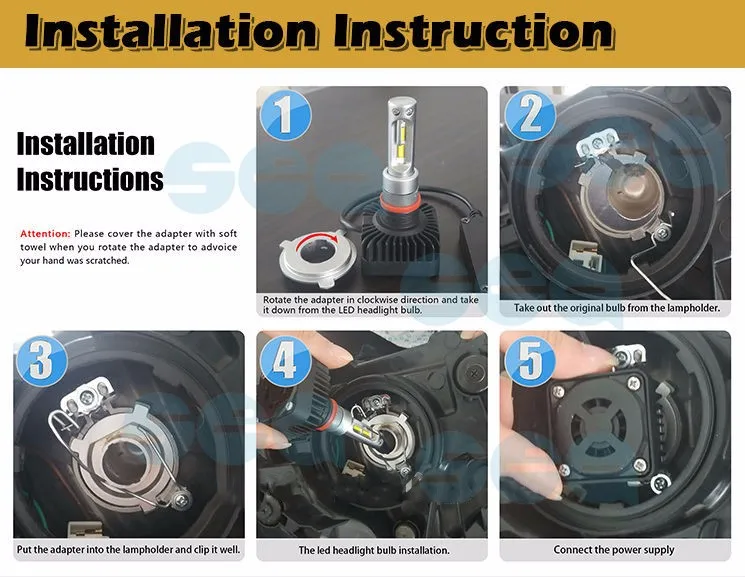 Installation Instruction

Installation Instructions

Attention: Please cover the adapter with soft towel when you rotate the adapter to advoice your hand was scratched.

1

Rotate the adapter in clockwise direction and take it down from the LED headlight bulb.

2

Take out the original bulb from the lampholder.

3

Put the adapter into the lampholder and clip it well.

4

The led headlight bulb installation.

5

Connect the power supply