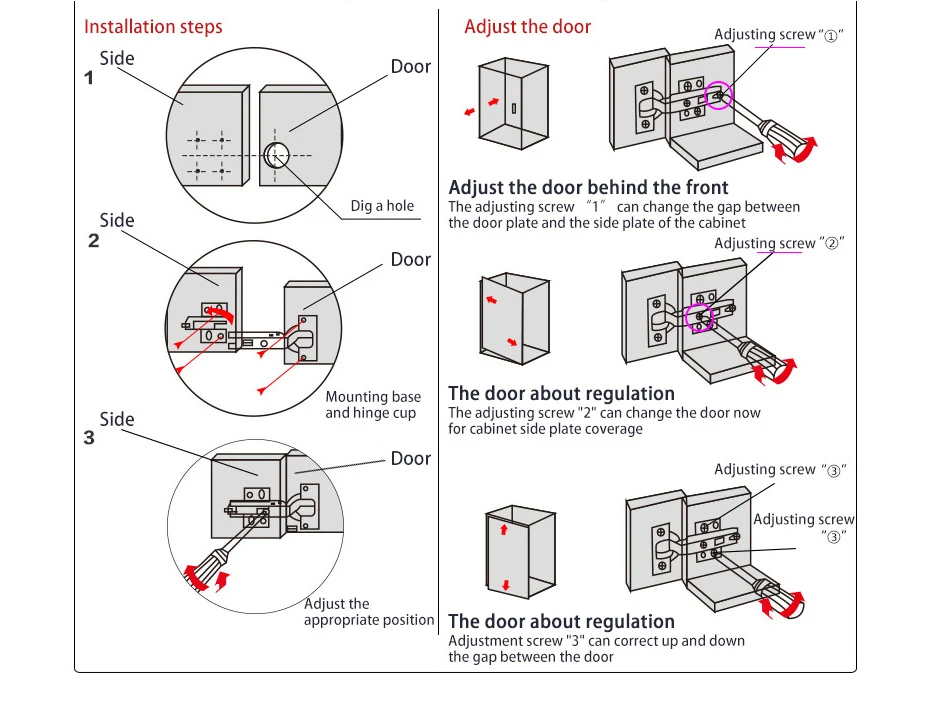 Installation steps

1
Side
Door
Dig a hole

2
Side
Door
Mounting base and hinge cup

3
Side
Door
Adjust the appropriate position

Adjust the door

Adjusting screw "①"

Adjust the door behind the front
The adjusting screw "1" can change the gap between the door plate and the side plate of the cabinet

Adjusting screw "②"

The door about regulation
The adjusting screw "2" can change the door now for cabinet side plate coverage

Adjusting screw "③"
Adjusting screw "③"

The door about regulation
Adjustment screw "3" can correct up and down the gap between the door