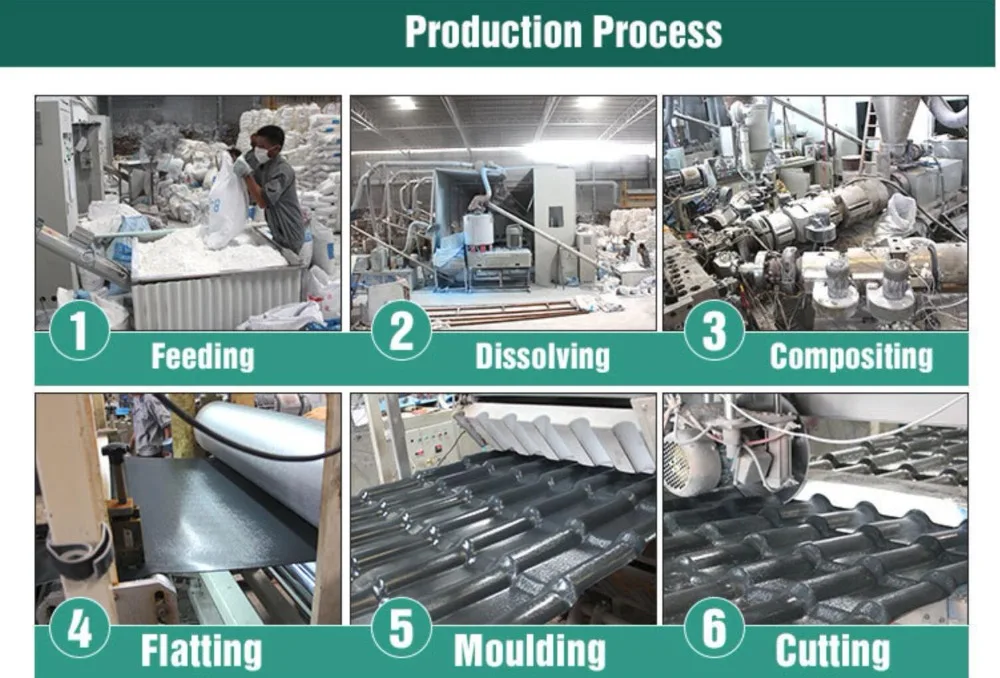 Production Process

1 Feeding

2 Dissolving

3 Compositing

4 Flatting

5 Moulding

6 Cutting