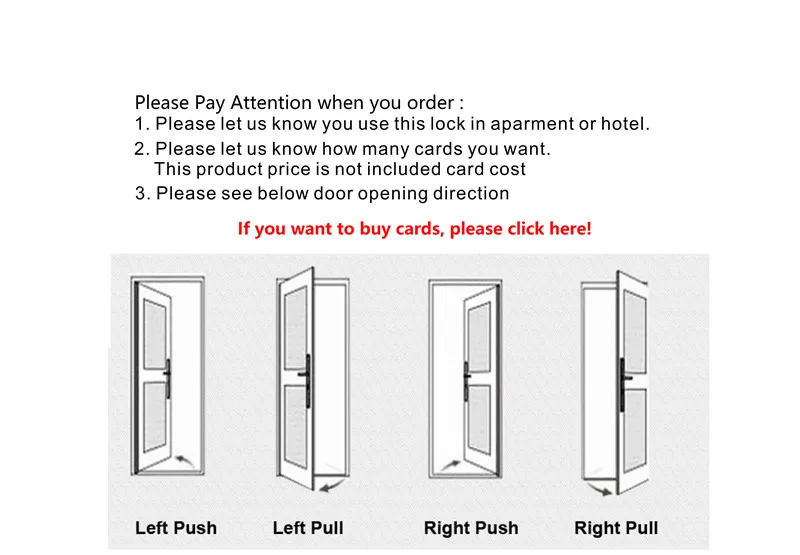 Please Pay Attention when you order :
1. Please let us know you use this lock in aparment or hotel.
2. Please let us know how many cards you want.
This product price is not included card cost
3. Please see below door opening direction

If you want to buy cards, please click here!

Left Push

Left Pull

Right Push

Right Pull