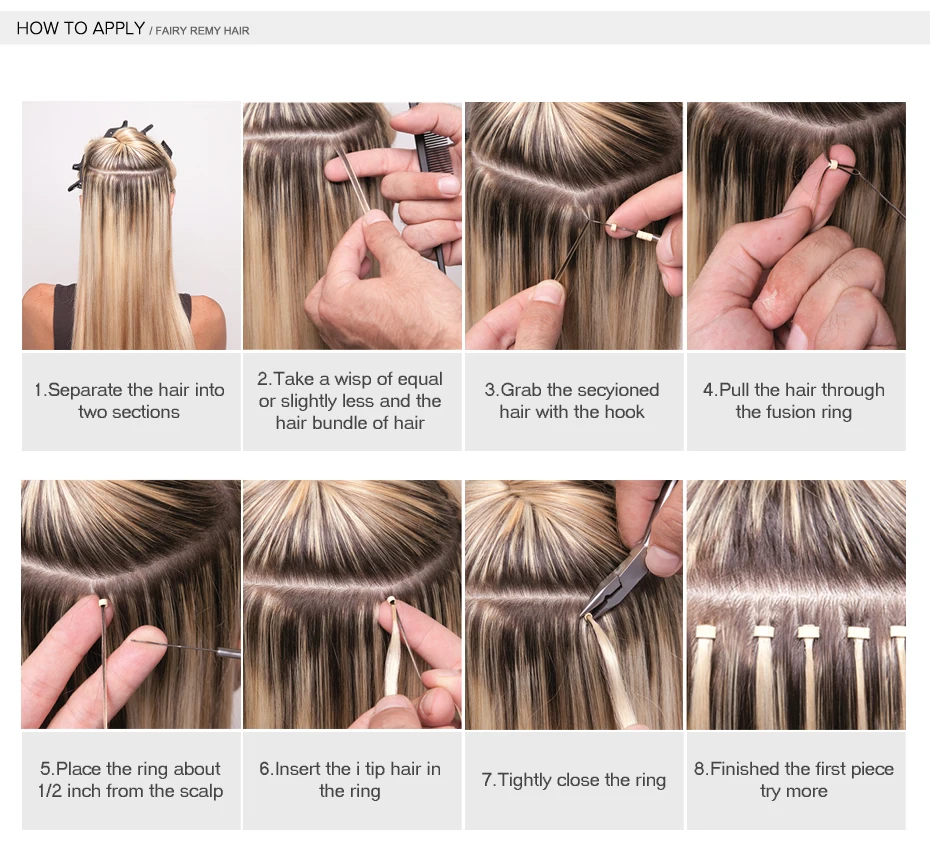 HOW TO APPLY / FAIRY REMY HAIR

1.Separate the hair into two sections

2.Take a wisp of equal or slightly less and the hair bundle of hair

3.Grab the secyioned hair with the hook

4.Pull the hair through the fusion ring

5.Place the ring about 1/2 inch from the scalp

6.Insert the i tip hair in the ring

7.Tightly close the ring

8.Finished the first piece try more