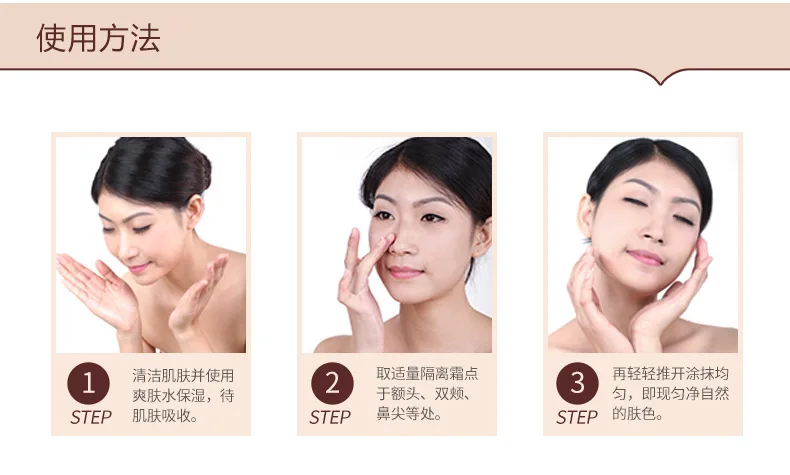 使用方法

1
STEP
清洁肌肤并使用爽肤水保湿，待肌肤吸收。

2
STEP
取适量隔离霜点于额头、双颊、鼻尖等处。

3
STEP
再轻轻推开涂抹均匀，即现匀净自然的肤色。