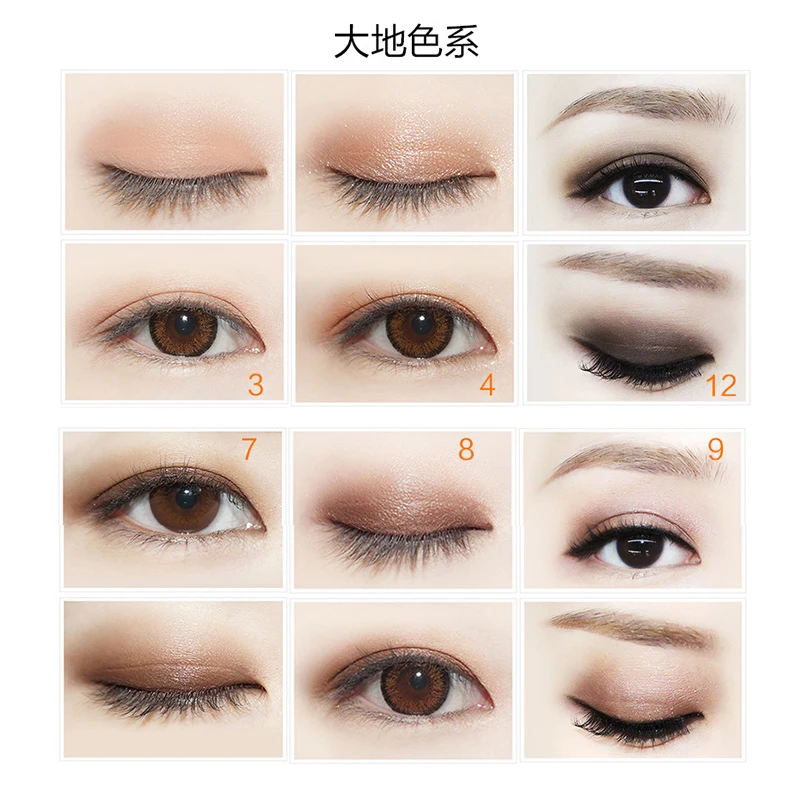 大地色系

3

4

12

7

8

9