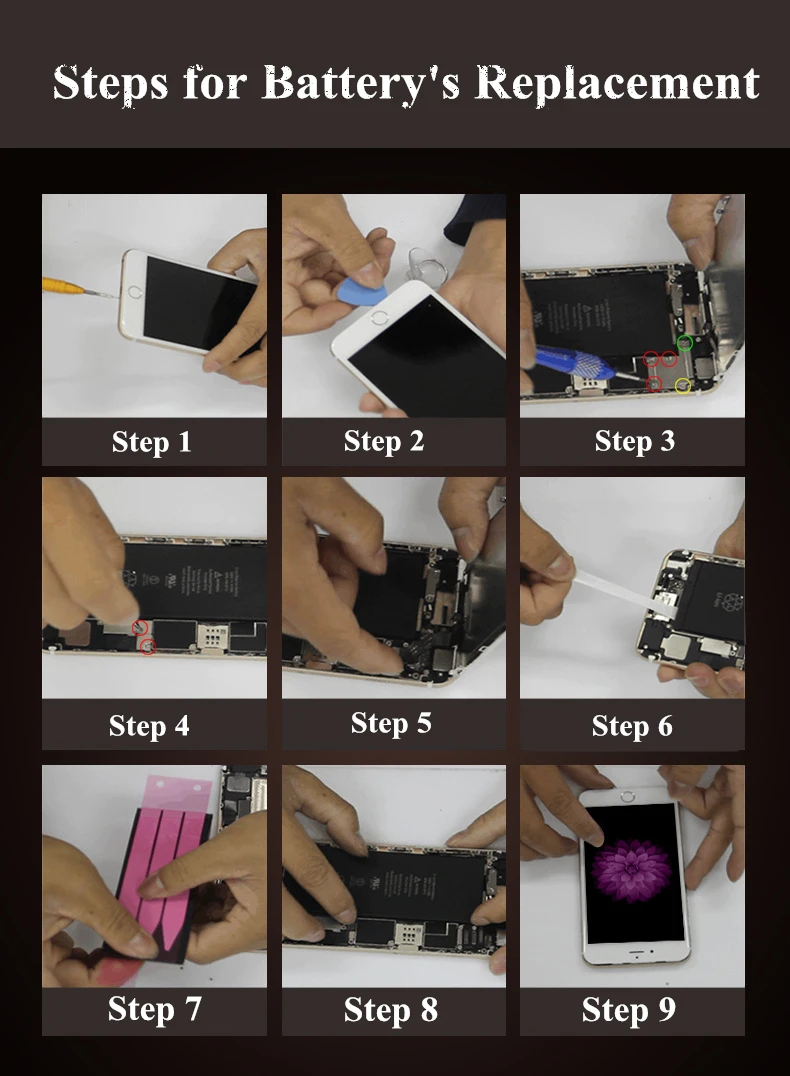 Steps for Battery's Replacement

Step 1

Step 2

Step 3

Step 4

Step 5

Step 6

Step 7

Step 8

Step 9