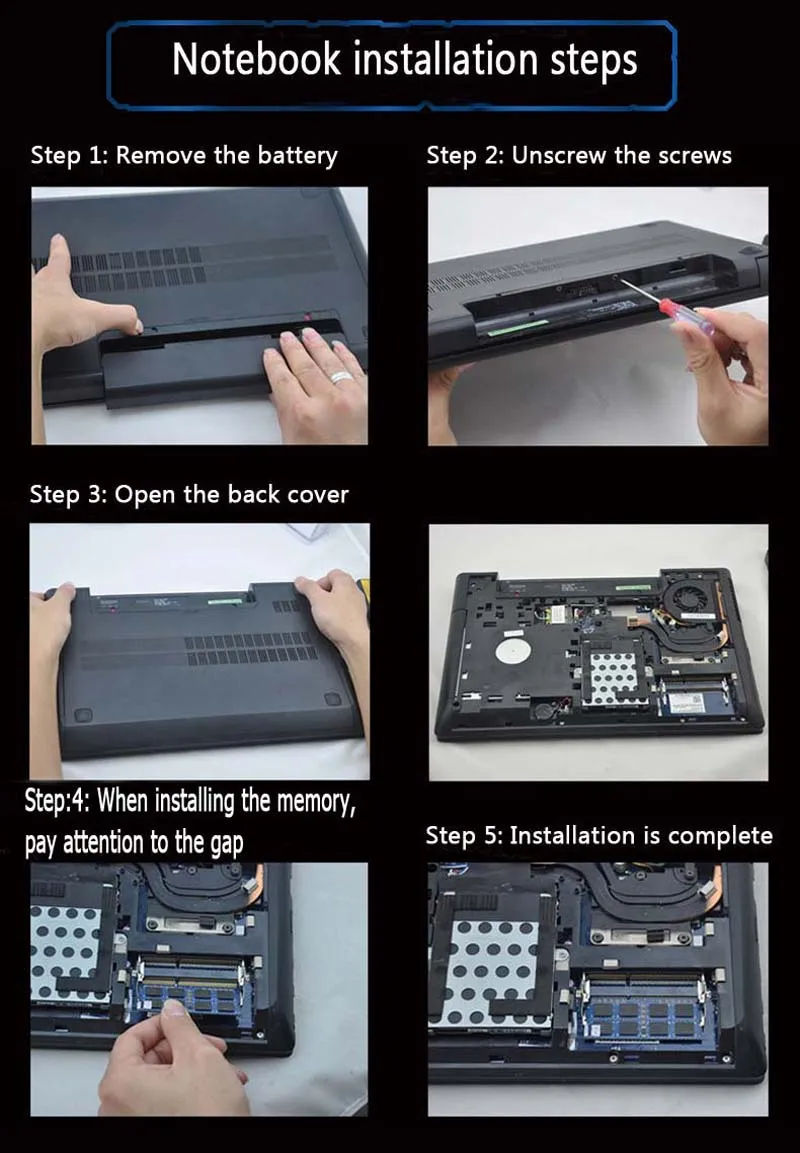 Notebook installation steps

Step 1: Remove the battery

Step 2: Unscrew the screws

Step 3: Open the back cover

Step:4: When installing the memory, pay attention to the gap

Step 5: Installation is complete