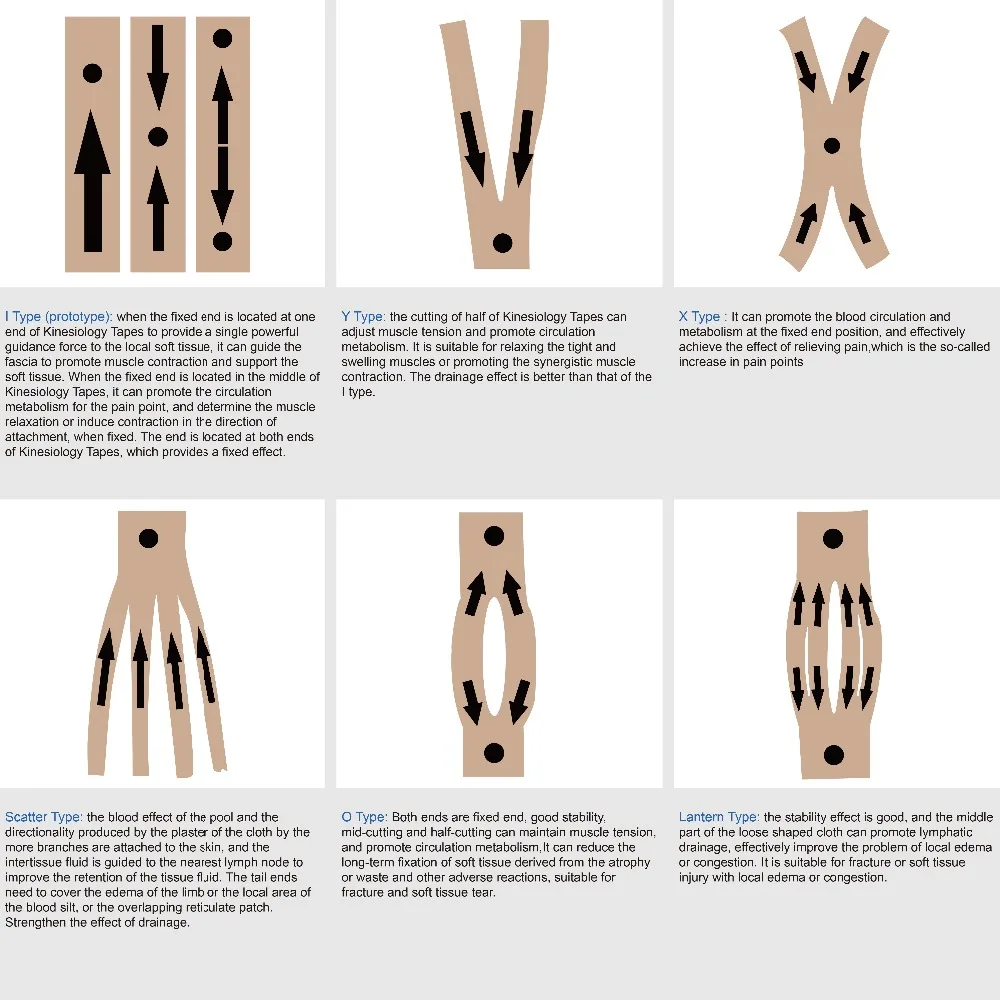 I Type (prototype): when the fixed end is located at one end of Kinesiology Tapes to provide a single powerful guidance force to the local soft tissue, it can guide the fascia to promote muscle contraction and support the soft tissue. When the fixed end is located in the middle of Kinesiology Tapes, it can promote the circulation metabolism for the pain point, and determine the muscle relaxation or induce contraction in the direction of attachment, when fixed. The end is located at both ends of Kinesiology Tapes, which provides a fixed effect.

Y Type: the cutting of half of Kinesiology Tapes can adjust muscle tension and promote circulation metabolism. It is suitable for relaxing the tight and swelling muscles or promoting the synergistic muscle contraction. The drainage effect is better than that of the I type.

X Type : It can promote the blood circulation and metabolism at the fixed end position, and effectively achieve the effect of relieving pain,which is the so-called increase in pain points

Scatter Type: the blood effect of the pool and the directionality produced by the plaster of the cloth by the more branches are attached to the skin, and the intertissue fluid is guided to the nearest lymph node to improve the retention of the tissue fluid. The tail ends need to cover the edema of the limb or the local area of the blood silt, or the overlapping reticulate patch. Strengthen the effect of drainage.

O Type: Both ends are fixed end, good stability, mid-cutting and half-cutting can maintain muscle tension, and promote circulation metabolism,It can reduce the long-term fixation of soft tissue derived from the atrophy or waste and other adverse reactions, suitable for fracture and soft tissue tear.

Lantern Type: the stability effect is good, and the middle part of the loose shaped cloth can promote lymphatic drainage, effectively improve the problem of local edema or congestion. It is suitable for fracture or soft tissue injury with local edema or congestion.