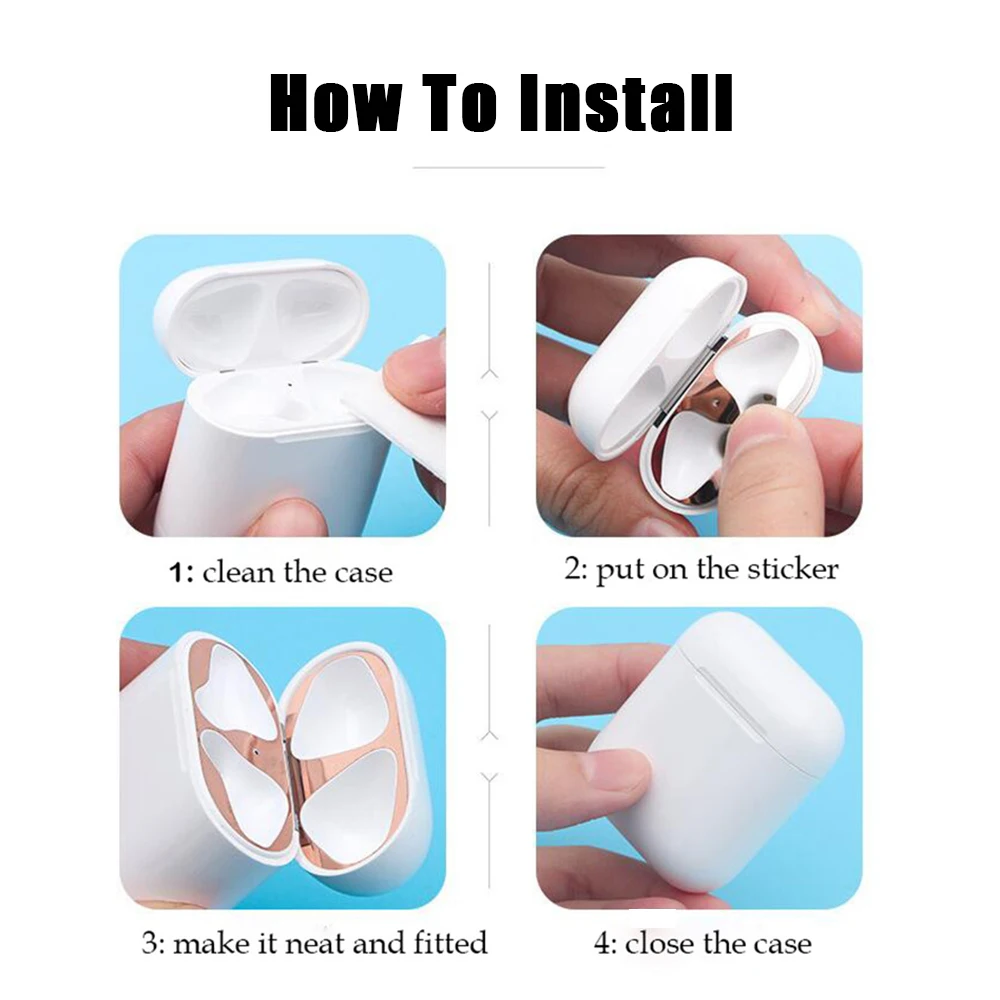 How To Install

1: clean the case

2: put on the sticker

3: make it neat and fitted

4: close the case