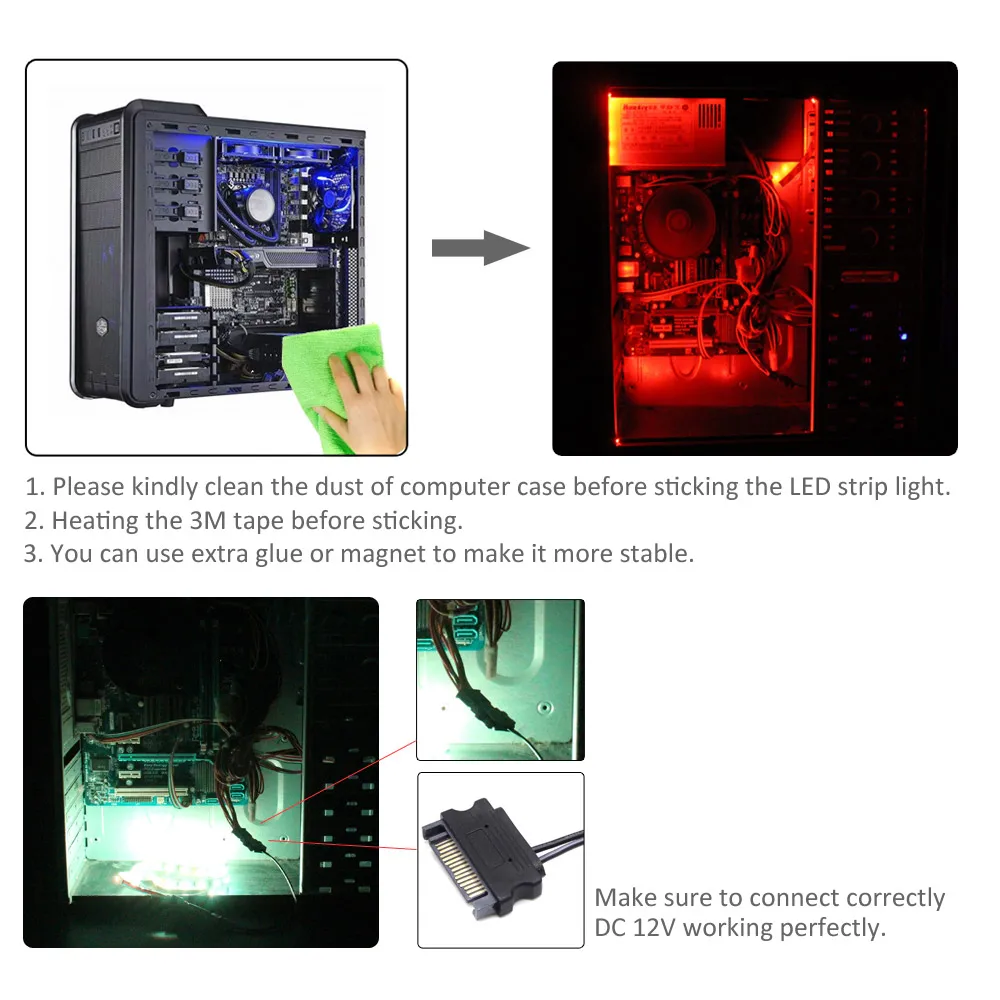 1. Please kindly clean the dust of computer case before sticking the LED strip light.
2. Heating the 3M tape before sticking.
3. You can use extra glue or magnet to make it more stable.

Make sure to connect correctly DC 12V working perfectly.