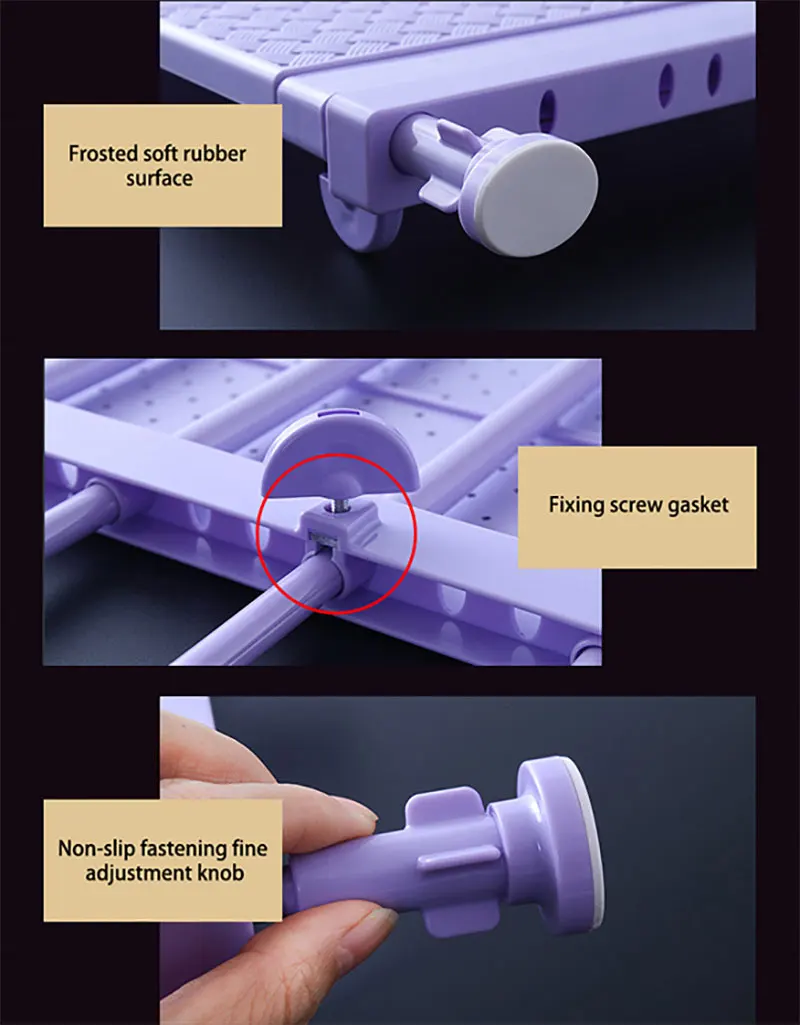 Frosted soft rubber surface

Fixing screw gasket

Non-slip fastening fine adjustment knob