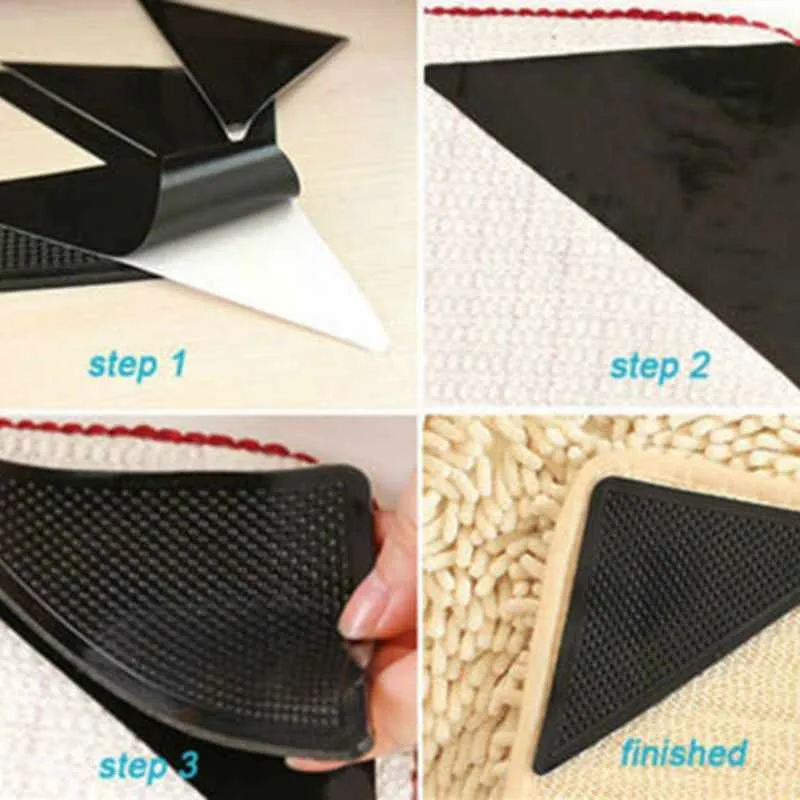 step 1

step 2

step 3

finished