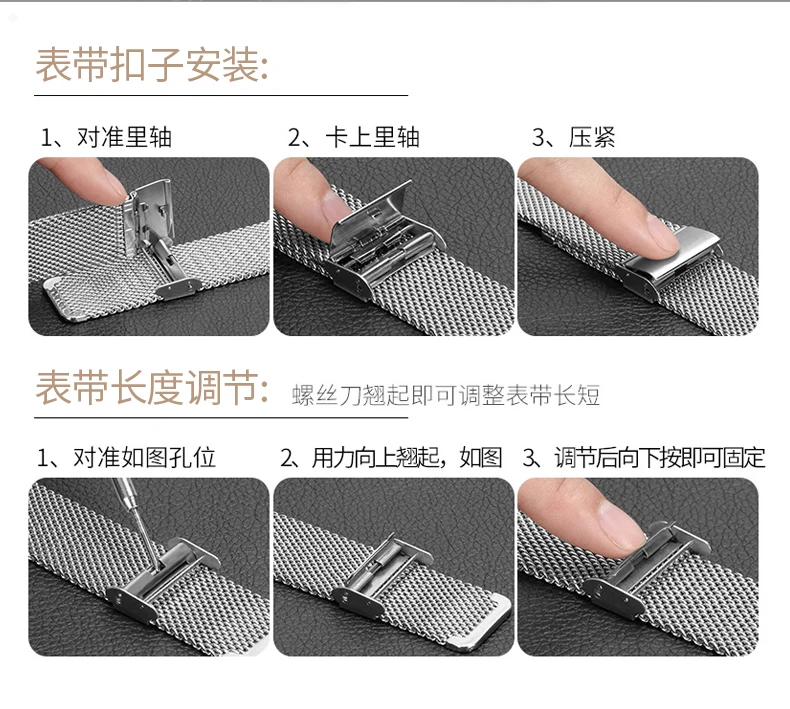 表带扣子安装:

1、对准里轴

2、卡上里轴

3、压紧

表带长度调节: 螺丝刀翘起即可调整表带长短

1、对准如图孔位

2、用力向上翘起，如图

3、调节后向下按即可固定