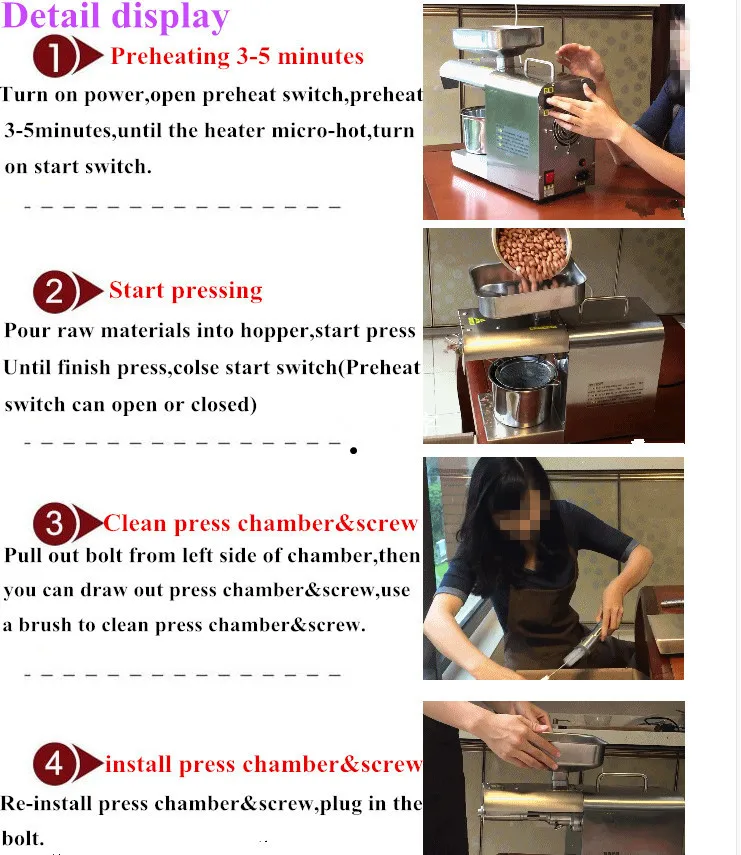 Detail display

1 Preheating 3-5 minutes

Turn on power,open preheat switch,preheat 3-5minutes,until the heater micro-hot,turn on start switch.

2 Start pressing

Pour raw materials into hopper,start press Until finish press,colse start switch(Preheat switch can open or closed)

3 Clean press chamber&screw

Pull out bolt from left side of chamber,then you can draw out press chamber&screw,use a brush to clean press chamber&screw.

4 install press chamber&screw

Re-install press chamber&screw,plug in the bolt.