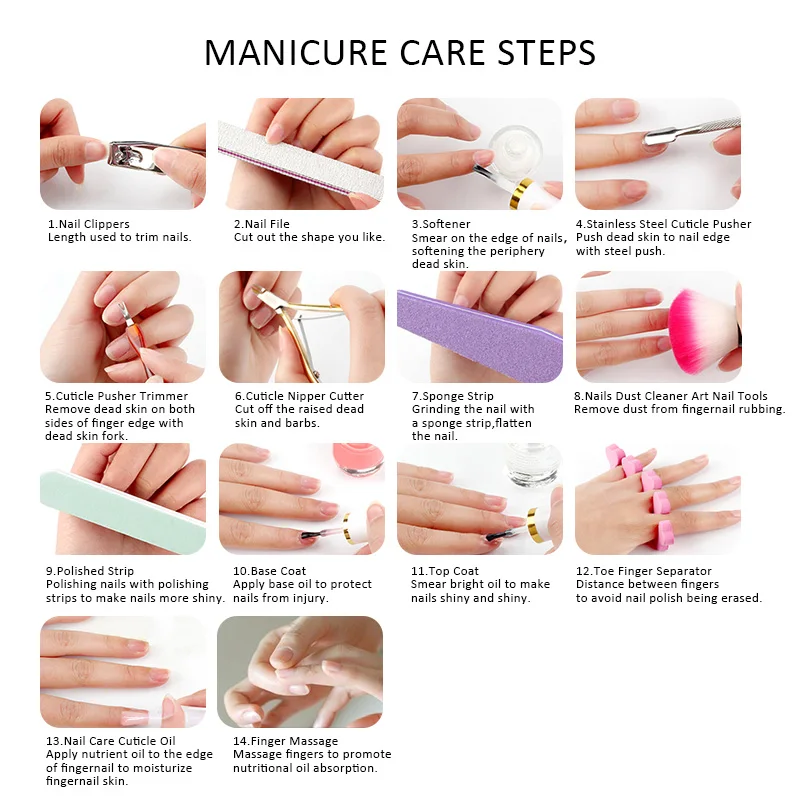 MANICURE CARE STEPS

1.Nail Clippers
Length used to trim nails.

2.Nail File
Cut out the shape you like.

3.Softener
Smear on the edge of nails, softening the periphery dead skin.

4.Stainless Steel Cuticle Pusher
Push dead skin to nail edge with steel push.

5.Cuticle Pusher Trimmer
Remove dead skin on both sides of finger edge with dead skin fork.

6.Cuticle Nipper Cutter
Cut off the raised dead skin and barbs.

7.Sponge Strip
Grinding the nail with a sponge strip,flatten the nail.

8.Nails Dust Cleaner Art Nail Tools
Remove dust from fingernail rubbing.

9.Polished Strip
Polishing nails with polishing strips to make nails more shiny.

10.Base Coat
Apply base oil to protect nails from injury.

11.Top Coat
Smear bright oil to make nails shiny and shiny.

12.Toe Finger Separator
Distance between fingers to avoid nail polish being erased.

13.Nail Care Cuticle Oil
Apply nutrient oil to the edge of fingernail to moisturize fingernail skin.

14.Finger Massage
Massage fingers to promote nutritional oil absorption.