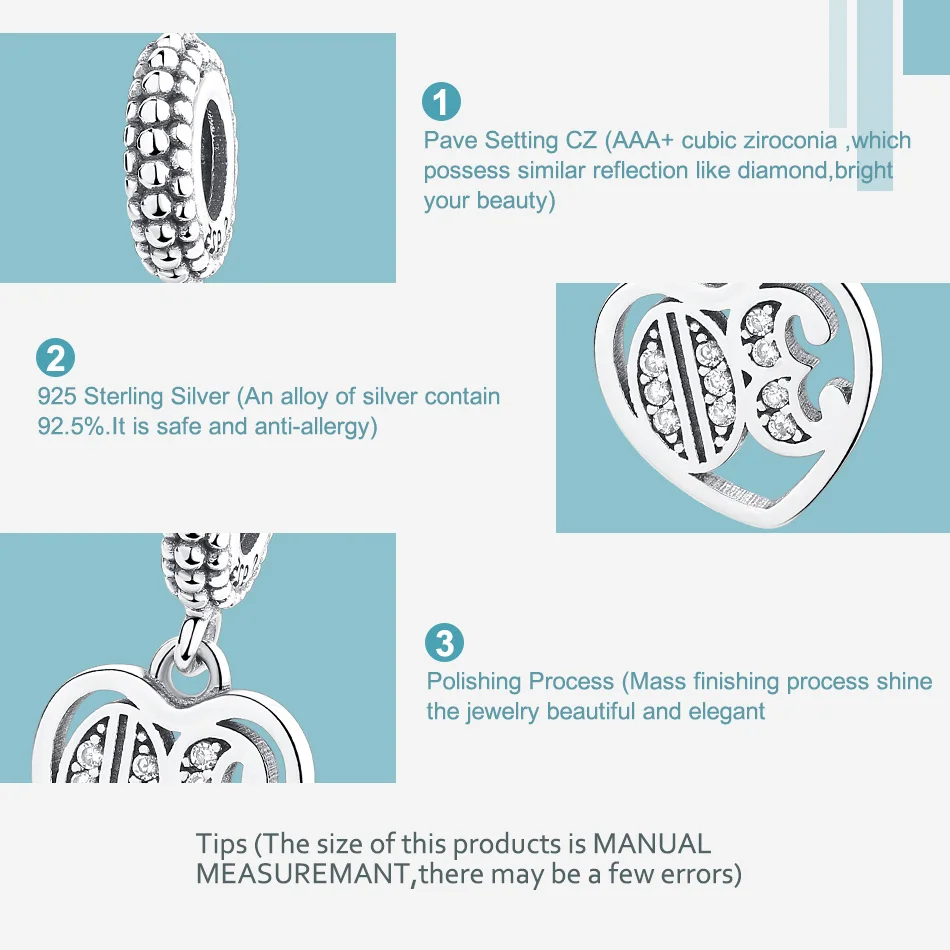 1
Pave Setting CZ (AAA+ cubic ziroconia ,which possess similar reflection like diamond,bright your beauty)

2
925 Sterling Silver (An alloy of silver contain 92.5%.It is safe and anti-allergy)

3
Polishing Process (Mass finishing process shine the jewelry beautiful and elegant

Tips (The size of this products is MANUAL MEASUREMANT,there may be a few errors)