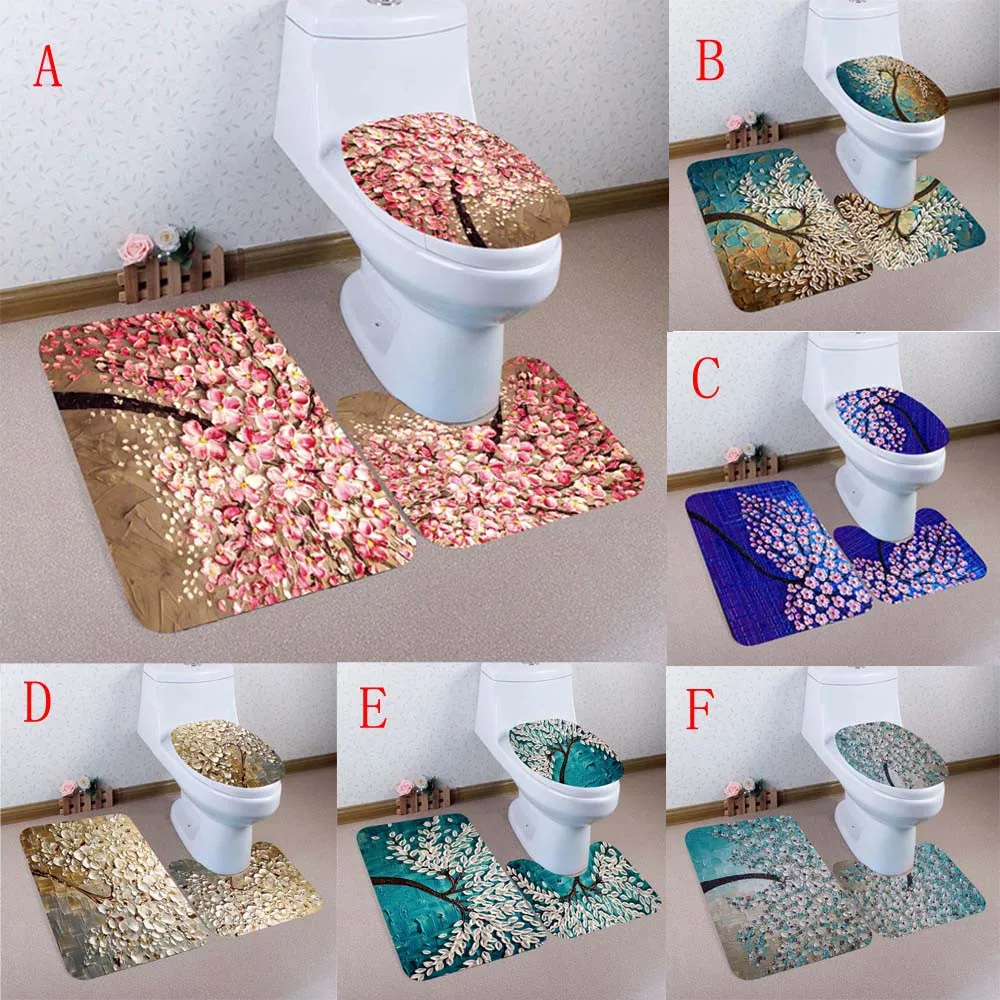 A

B

C

D

E

F