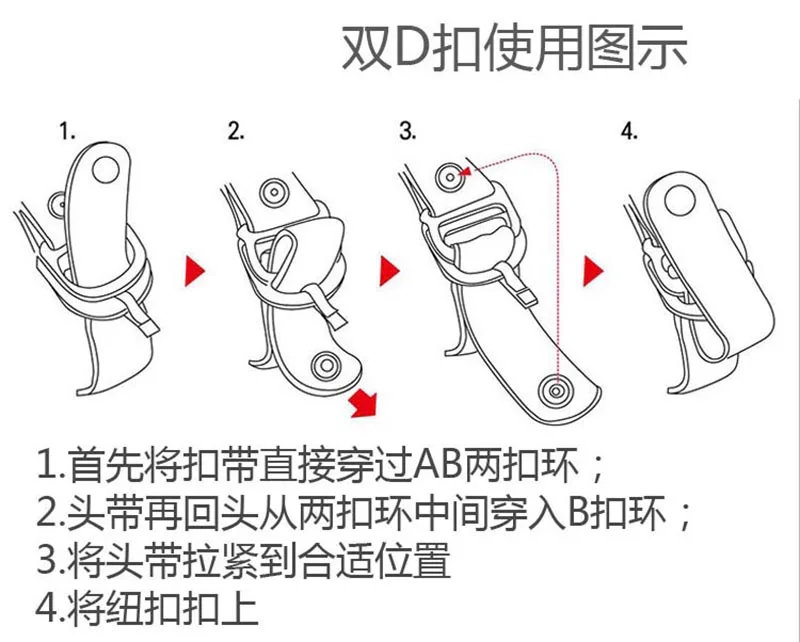 双D扣使用图示

1.

2.

3.

4.

1.首先将扣带直接穿过AB两扣环；
2.头带再回头从两扣环中间穿入B扣环；
3.将头带拉紧到合适位置
4.将纽扣扣上