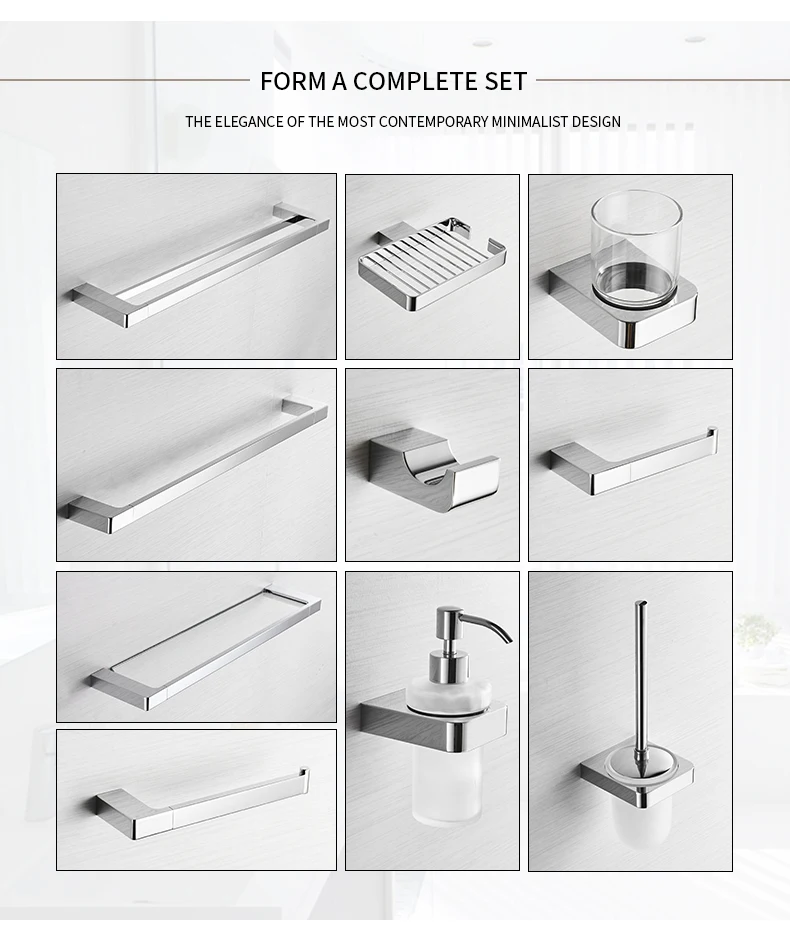 FORM A COMPLETE SET

THE ELEGANCE OF THE MOST CONTEMPORARY MINIMALIST DESIGN