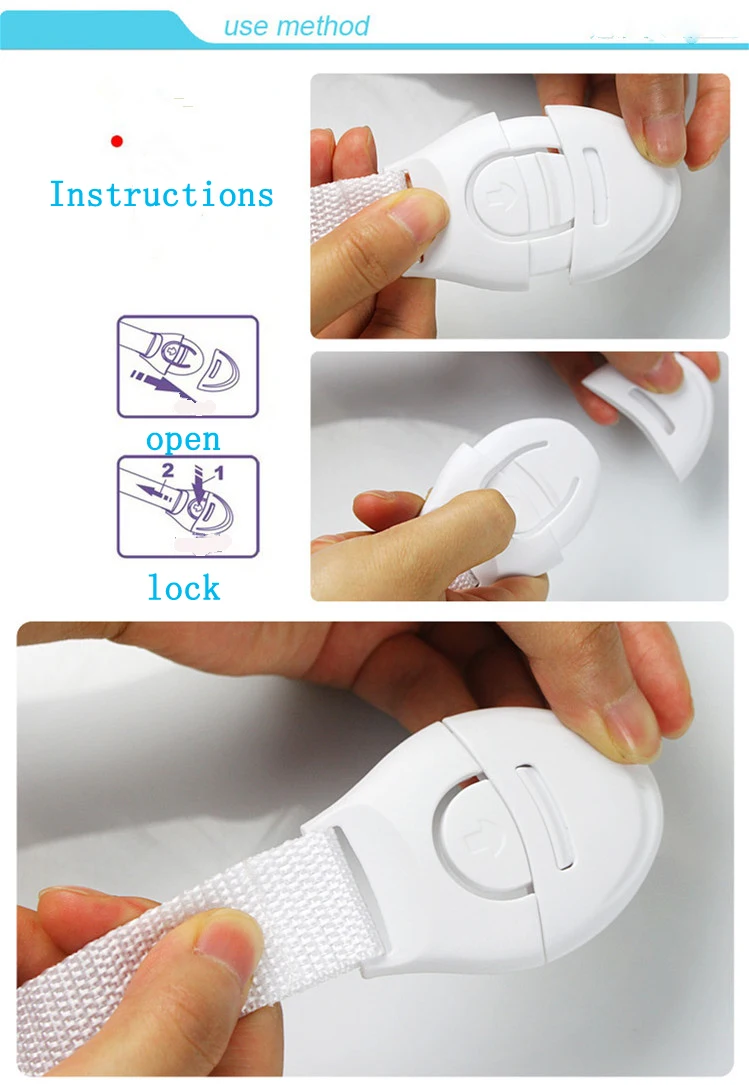 use method

Instructions

open

2 1

lock