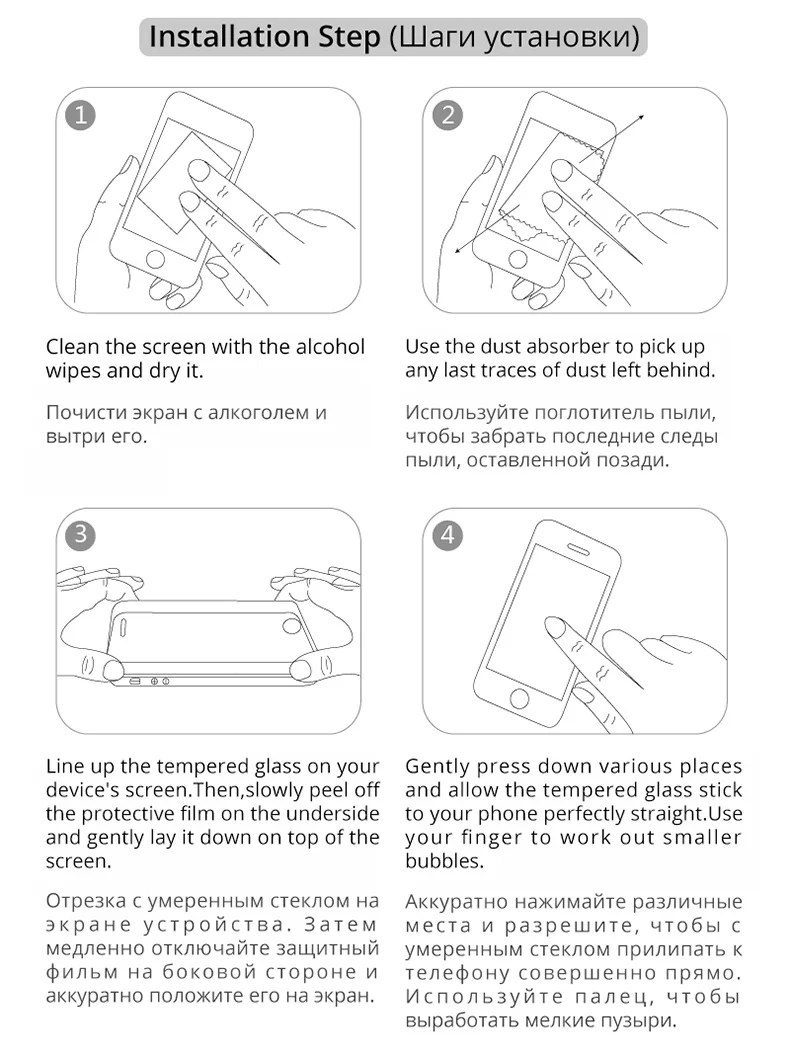 Installation Step (Шаги установки)

1

Clean the screen with the alcohol wipes and dry it.

Почисти экран с алкоголем и вытри его.

2

Use the dust absorber to pick up any last traces of dust left behind.

Используйте поглотитель пыли, чтобы забрать последние следы пыли, оставленной позади.

3

Line up the tempered glass on your device's screen.Then,slowly peel off the protective film on the underside and gently lay it down on top of the screen.

Отрезка с умеренным стеклом на экране устройства. Затем медленно отключайте защитный фильм на боковой стороне и аккуратно положите его на экран.

4

Gently press down various places and allow the tempered glass stick to your phone perfectly straight.Use your finger to work out smaller bubbles.

Аккуратно нажимайте различные места и разрешите, чтобы с умеренным стеклом прилипать к телефону совершенно прямо. Используйте палец, чтобы выработать мелкие пузыри.