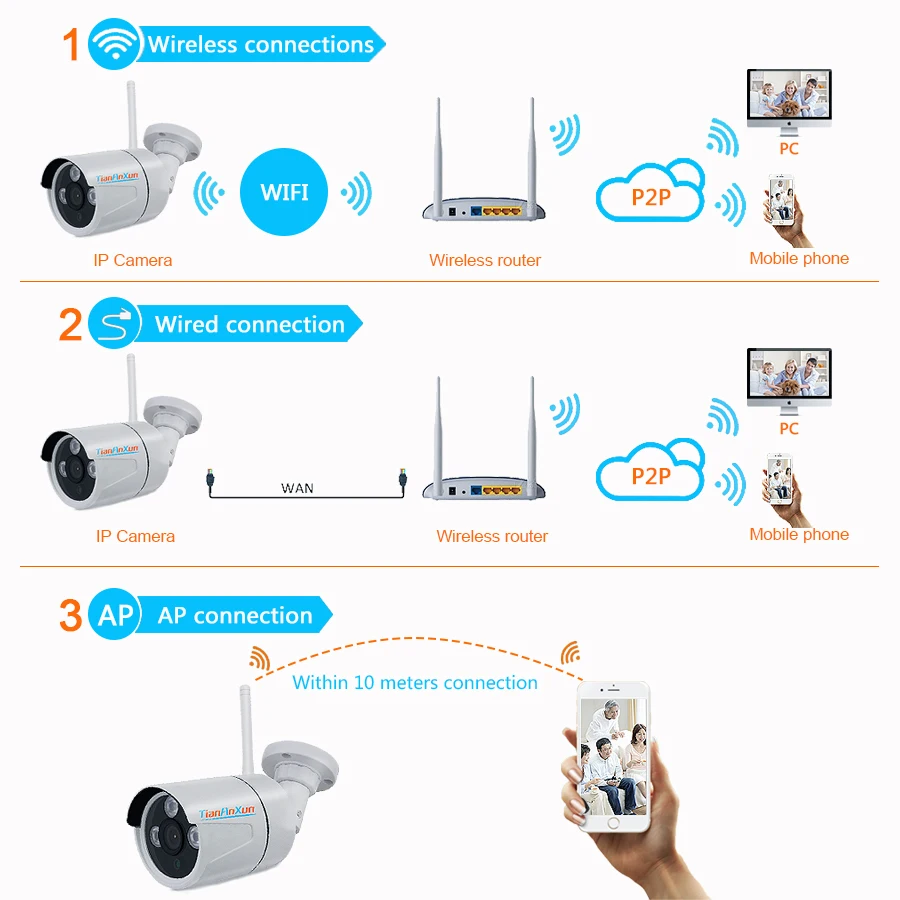 1 Wireless connections

TianAnXun

WIFI

P2P

PC

IP Camera

Wireless router

Mobile phone

2 Wired connection

TianAnXun

WAN

P2P

PC

IP Camera

Wireless router

Mobile phone

3 AP AP connection

Within 10 meters connection

TianAnXun