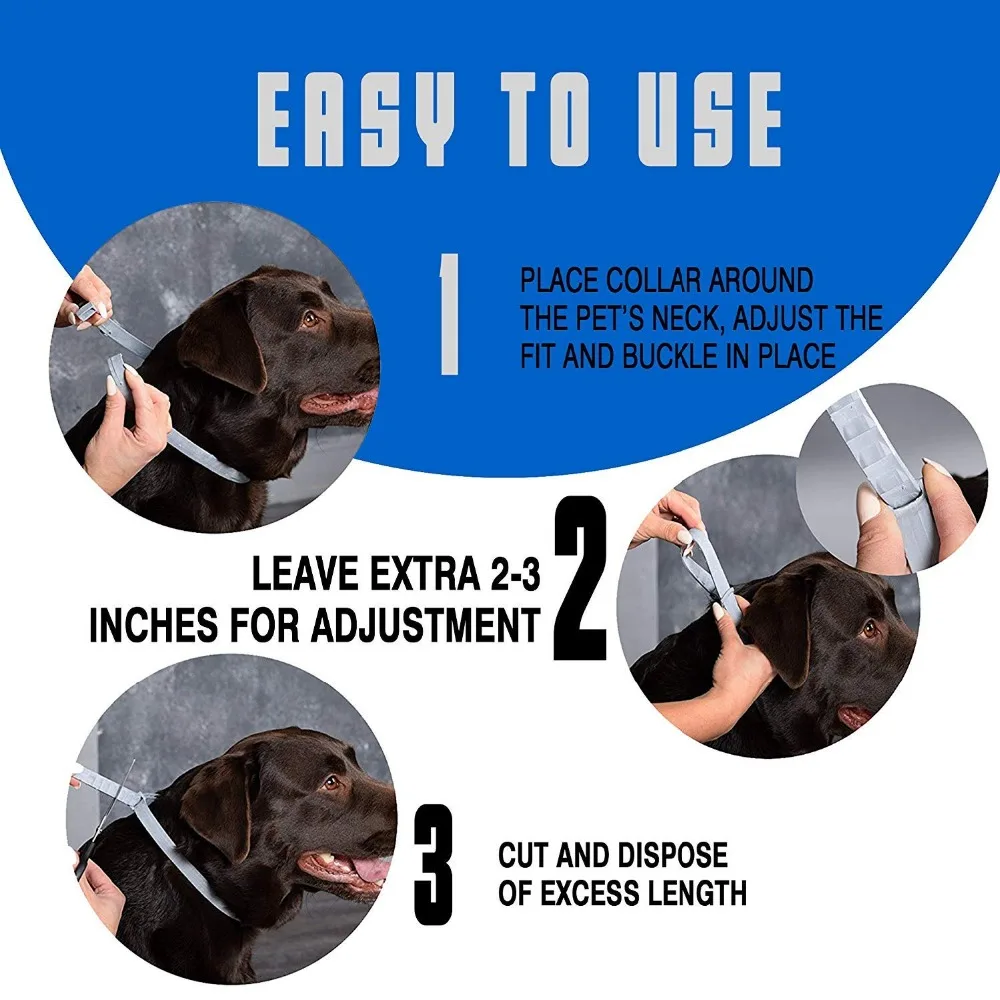 EASY TO USE

1

PLACE COLLAR AROUND THE PET'S NECK, ADJUST THE FIT AND BUCKLE IN PLACE

LEAVE EXTRA 2-3 INCHES FOR ADJUSTMENT

2

3

CUT AND DISPOSE OF EXCESS LENGTH