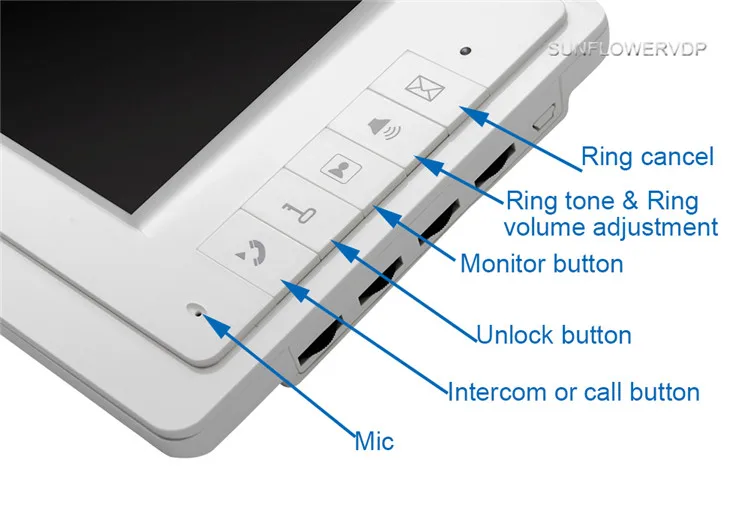 SUNFLOWERVDP

Ring cancel

Ring tone & Ring volume adjustment

Monitor button

Unlock button

Intercom or call button

Mic