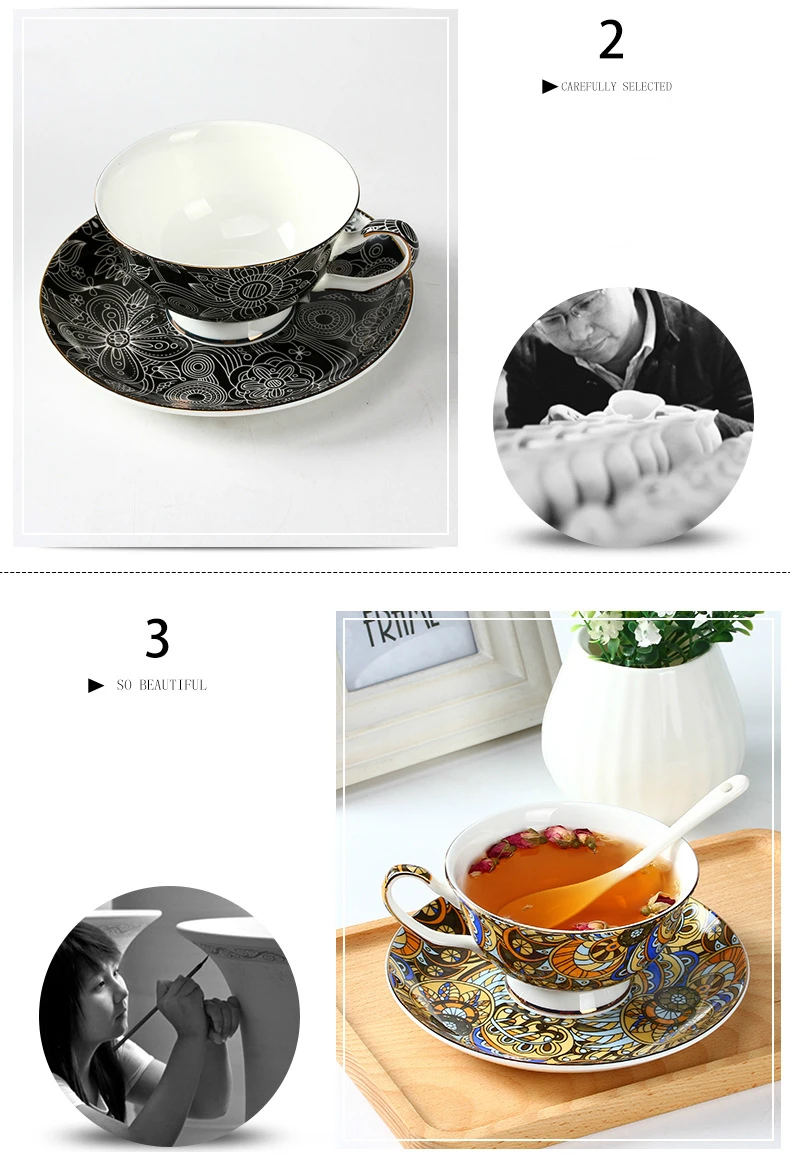 2

CAREFULLY SELECTED

3

SO BEAUTIFUL

FRAME