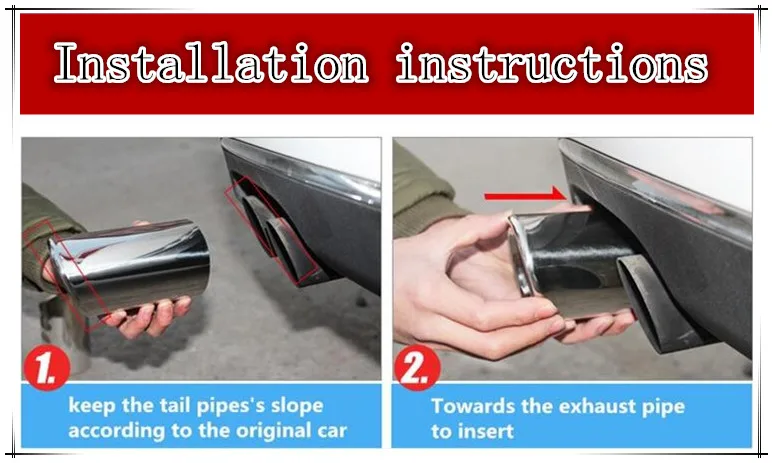 Installation instructions

1.

keep the tail pipes's slope according to the original car

2.

Towards the exhaust pipe to insert