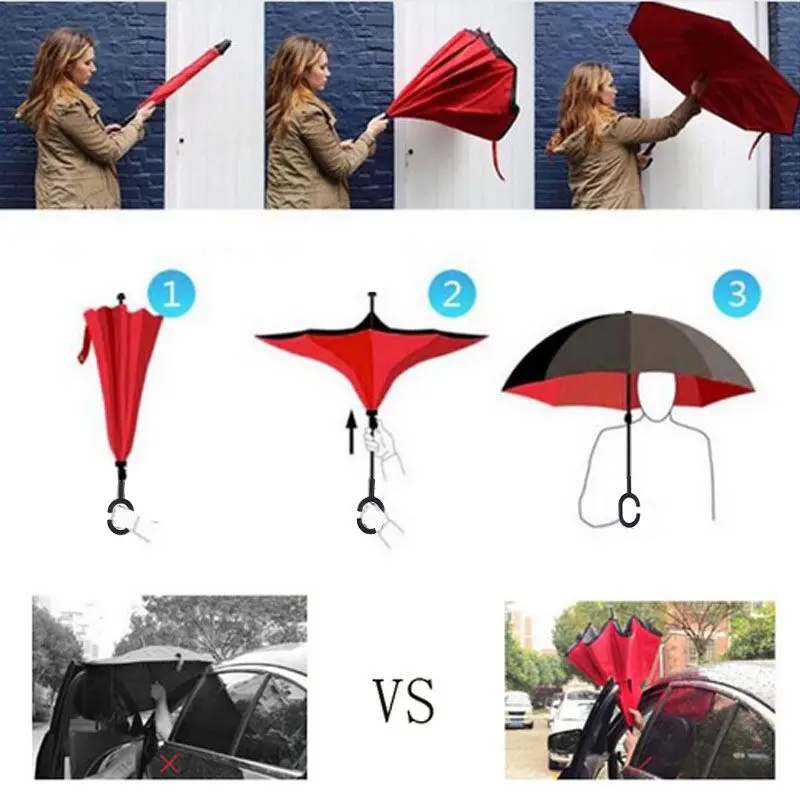 1

2

3

VS