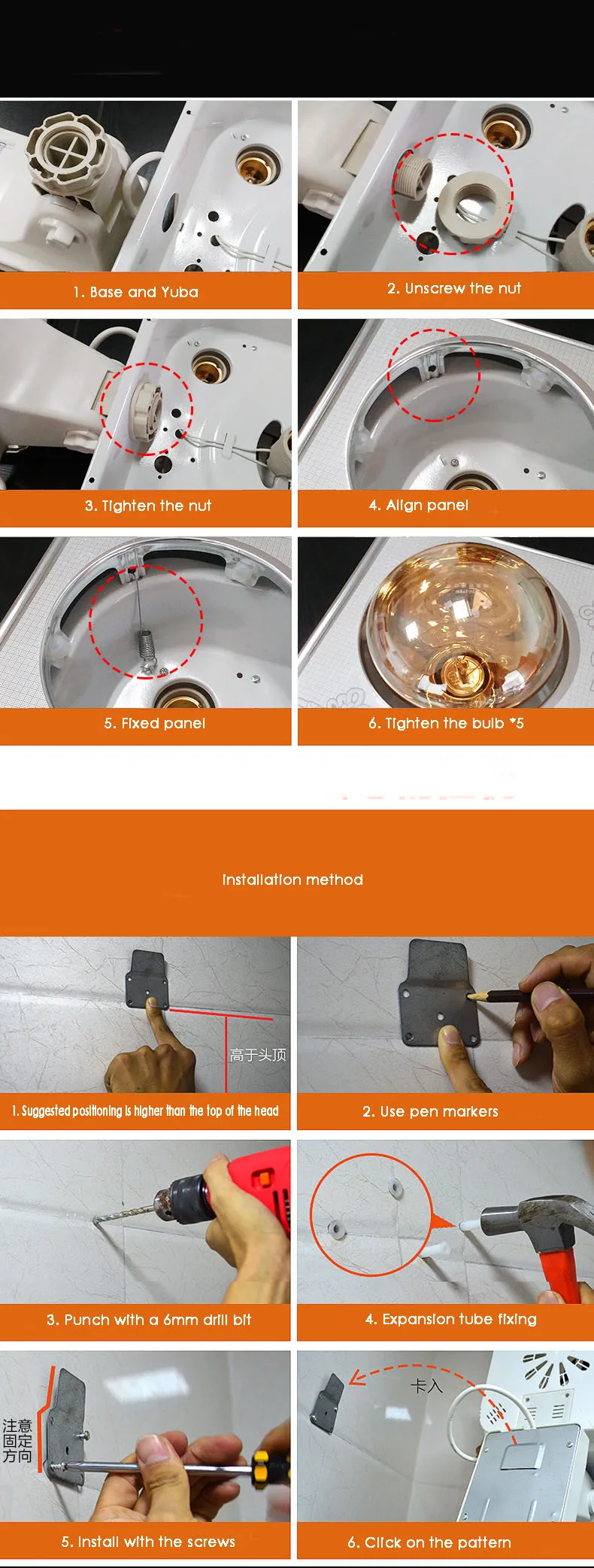 1. Base and Yuba

2. Unscrew the nut

3. Tighten the nut

4. Align panel

5. Fixed panel

6. Tighten the bulb *5

Installation method

高于头顶

1. Suggested positioning is higher than the top of the head

2. Use pen markers

3. Punch with a 6mm drill bit

4. Expansion tube fixing

注意固定方向

5. Install with the screws

卡入

6. Click on the pattern