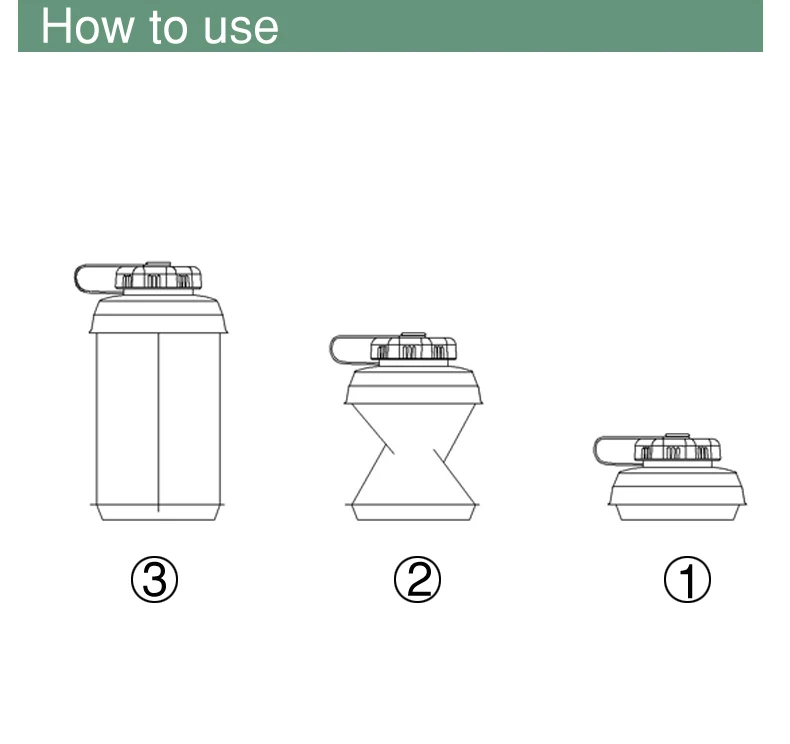 How to use

③

②

①