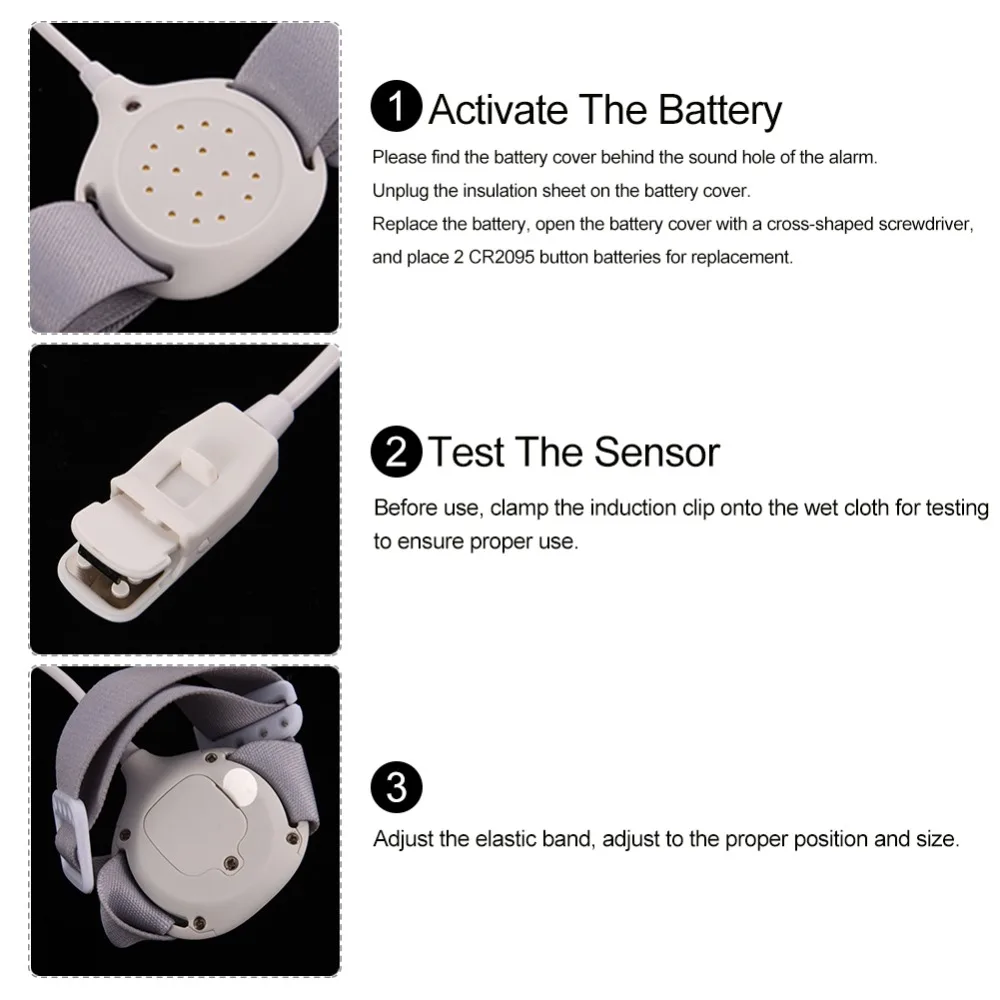 1 Activate The Battery

Please find the battery cover behind the sound hole of the alarm.
Unplug the insulation sheet on the battery cover.
Replace the battery, open the battery cover with a cross-shaped screwdriver, and place 2 CR2095 button batteries for replacement.

2 Test The Sensor

Before use, clamp the induction clip onto the wet cloth for testing to ensure proper use.

3

Adjust the elastic band, adjust to the proper position and size.